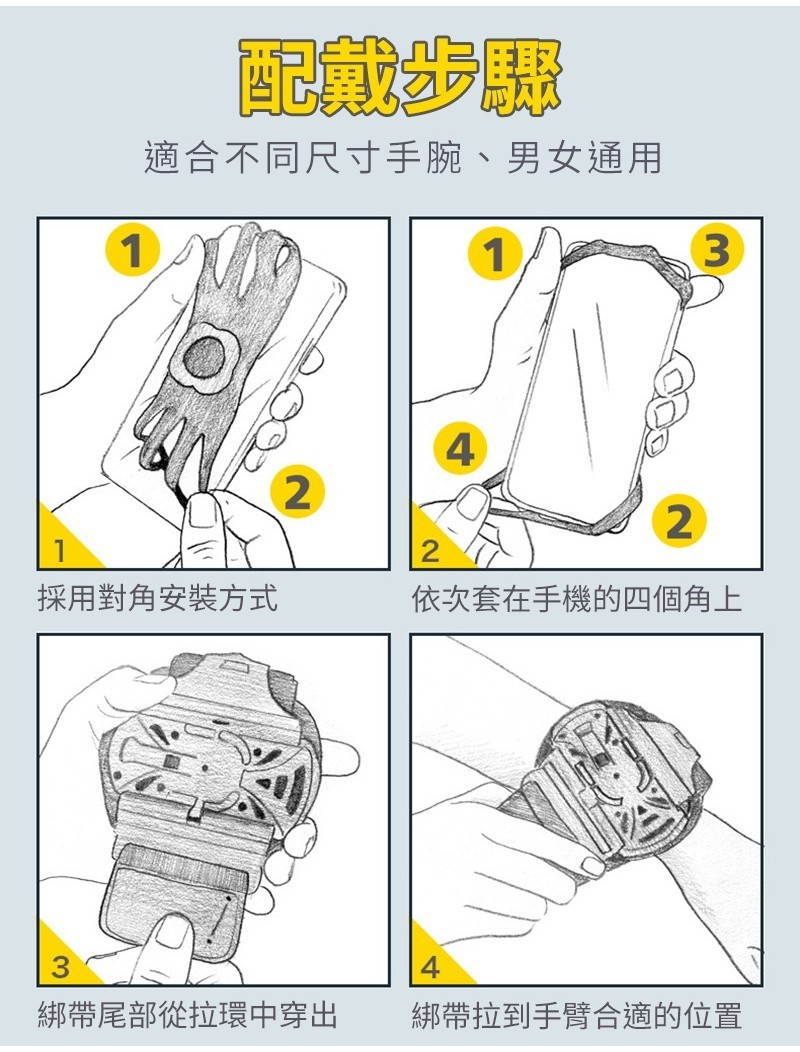 配戴步驟

適合不同尺寸手腕、男女通用

1
2
1
採用對角安裝方式

1
3
4
2
2
依次套在手機的四個角上

3
綁帶尾部從拉環中穿出

4
綁帶拉到手臂合適的位置