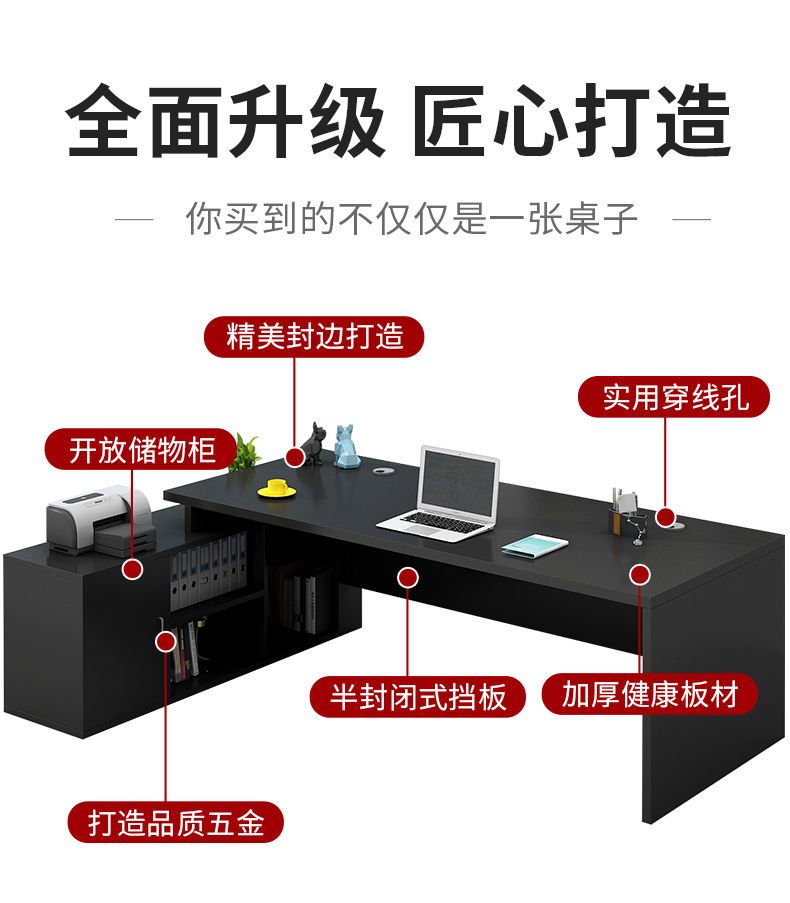 全面升级 匠心打造

— 你买到的不仅仅是一张桌子 —

精美封边打造

实用穿线孔

开放储物柜

半封闭式挡板

加厚健康板材

打造品质五金