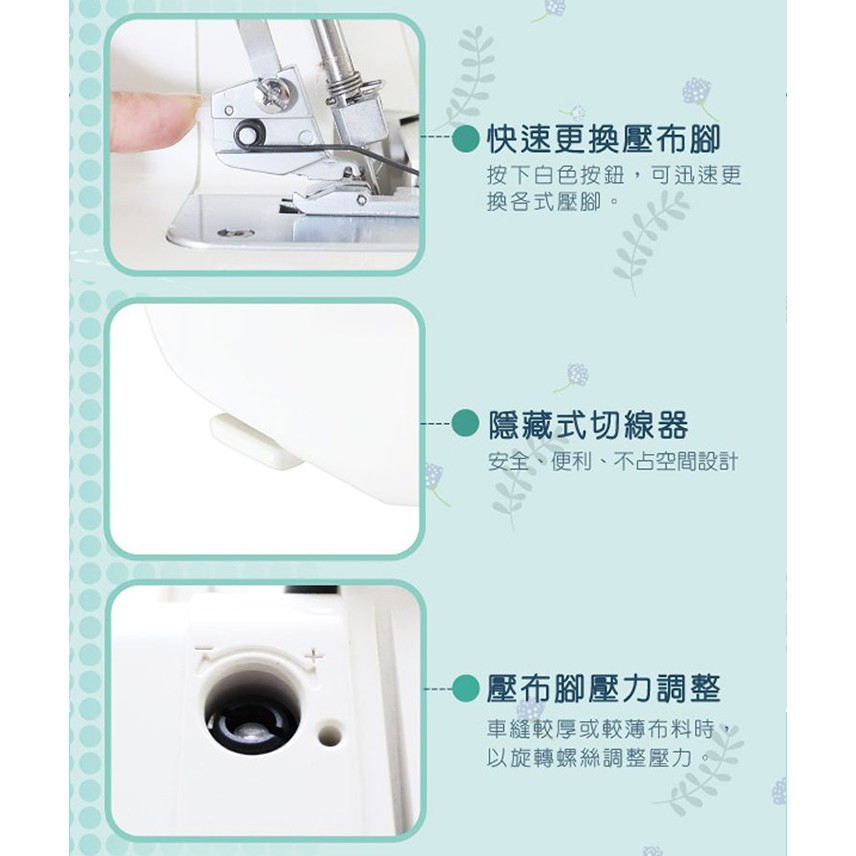 快速更換壓布腳
按下白色按鈕，可迅速更換各式壓腳。

隱藏式切線器
安全、便利、不占空間設計

−
+

壓布腳壓力調整
車縫較厚或較薄布料時，以旋轉螺絲調整壓力。