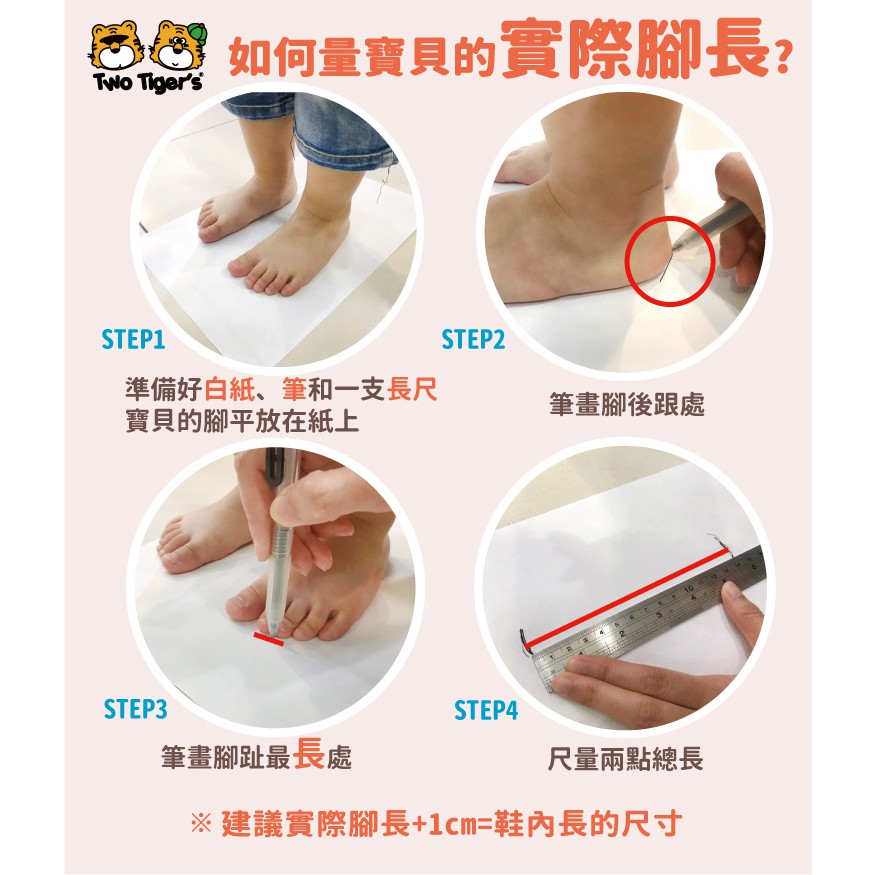 Two Tiger's

如何量寶貝的實際腳長?

STEP1

準備好白紙、筆和一支長尺
寶貝的腳平放在紙上

STEP2

筆畫腳後跟處

STEP3

筆畫腳趾最長處

STEP4

尺量兩點總長

※ 建議實際腳長+1cm=鞋內長的尺寸