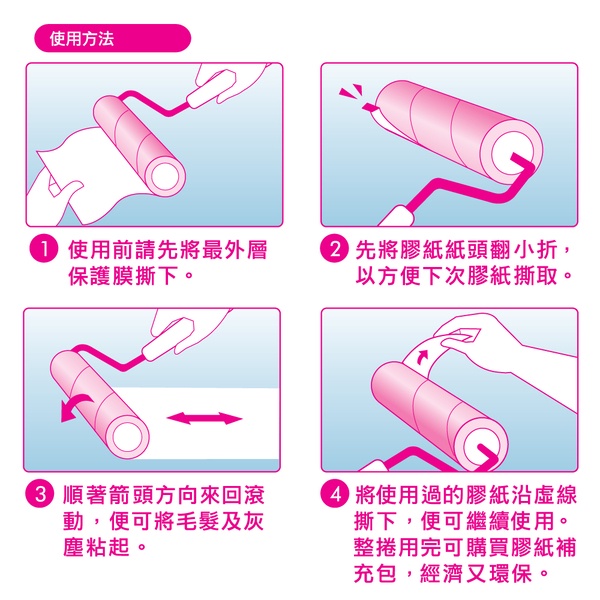 使用方法

1 使用前請先將最外層保護膜撕下。

2 先將膠紙紙頭翻小折，以方便下次膠紙撕取。

3 順著箭頭方向來回滾動，便可將毛髮及灰塵粘起。

4 將使用過的膠紙沿虛線撕下，便可繼續使用。整捲用完可購買膠紙補充包，經濟又環保。