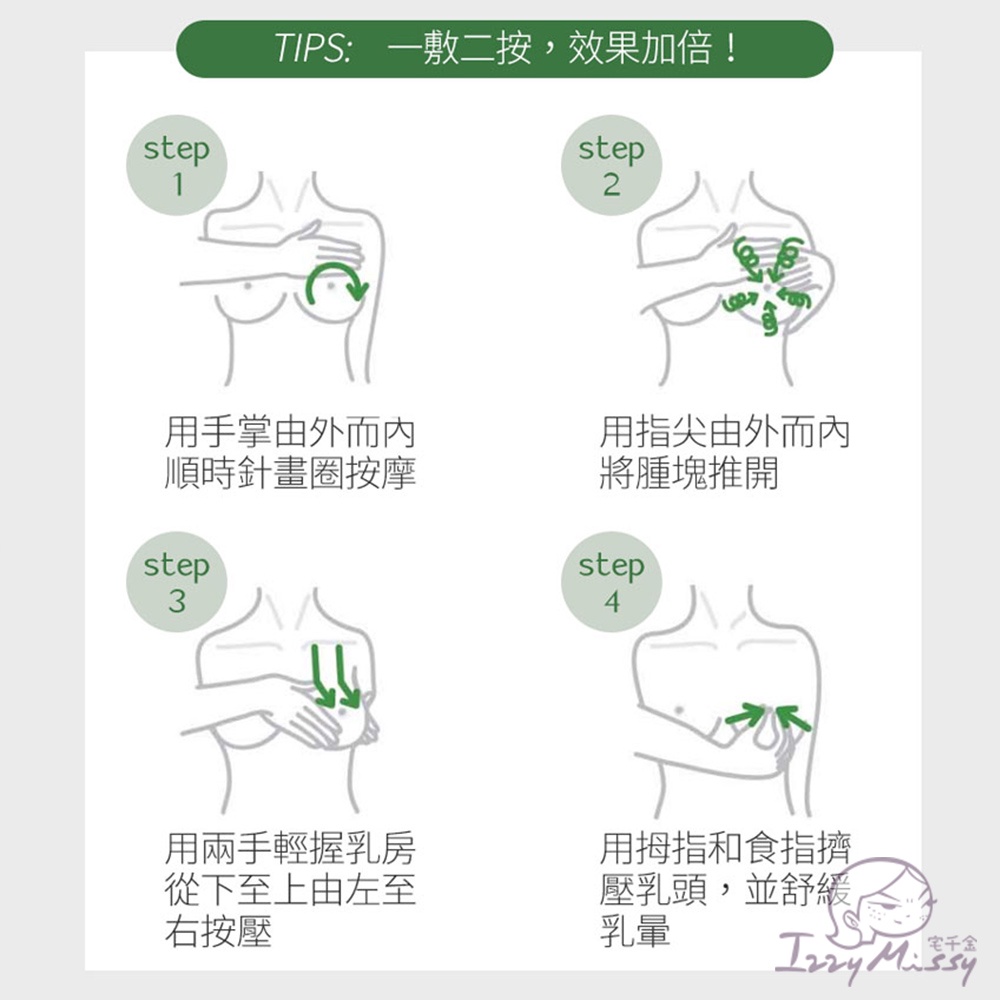 TIPS: 一敷二按，效果加倍！

step 1

用手掌由外而內順時針畫圈按摩

step 2

用指尖由外而內將腫塊推開

step 3

用兩手輕握乳房從下至上由左至右按壓

step 4

用拇指和食指擠壓乳頭，並舒緩乳暈

宅千金
Izzy Missy