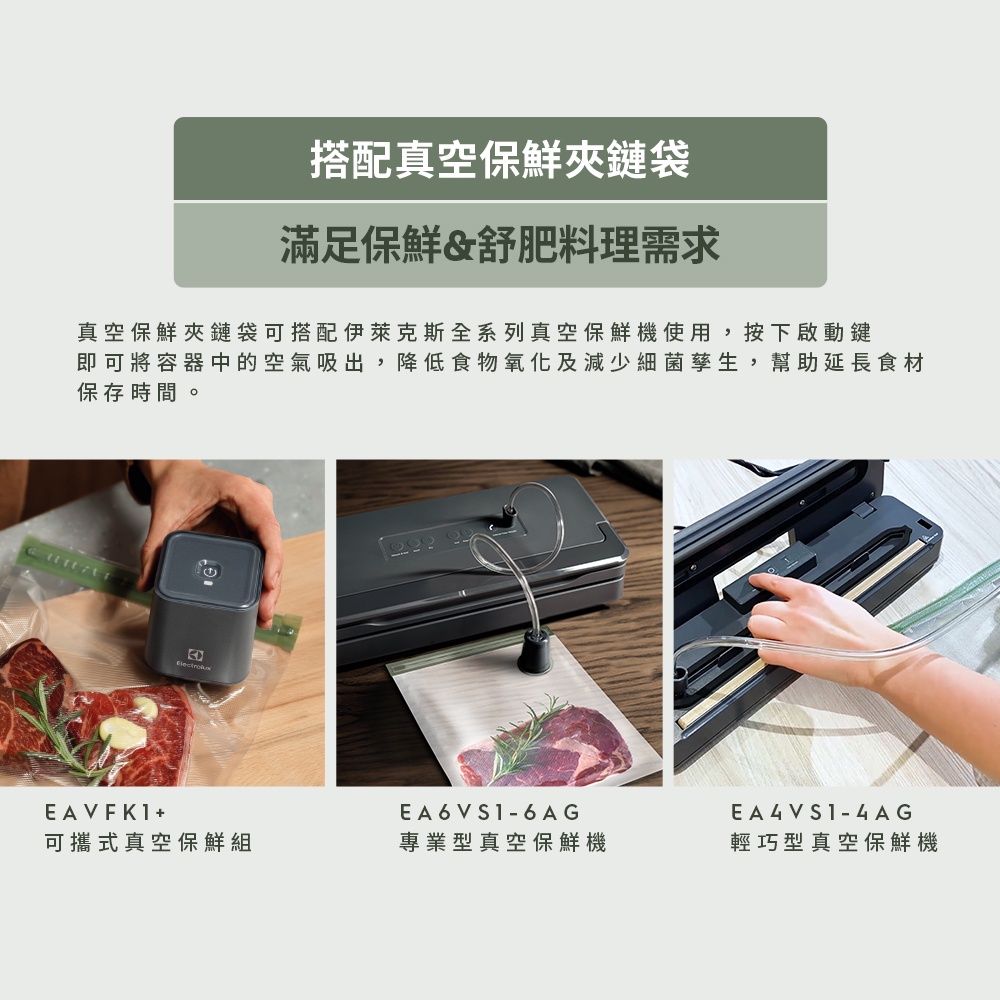 搭配真空保鮮夾鏈袋

滿足保鮮&舒肥料理需求

真空保鮮夾鏈袋可搭配伊萊克斯全系列真空保鮮機使用，按下啟動鍵即可將容器中的空氣吸出，降低食物氧化及減少細菌孳生，幫助延長食材保存時間。

Electrolux

EAVFK1+
可攜式真空保鮮組

EA6VS1-6AG
專業型真空保鮮機

EA4VS1-4AG
輕巧型真空保鮮機