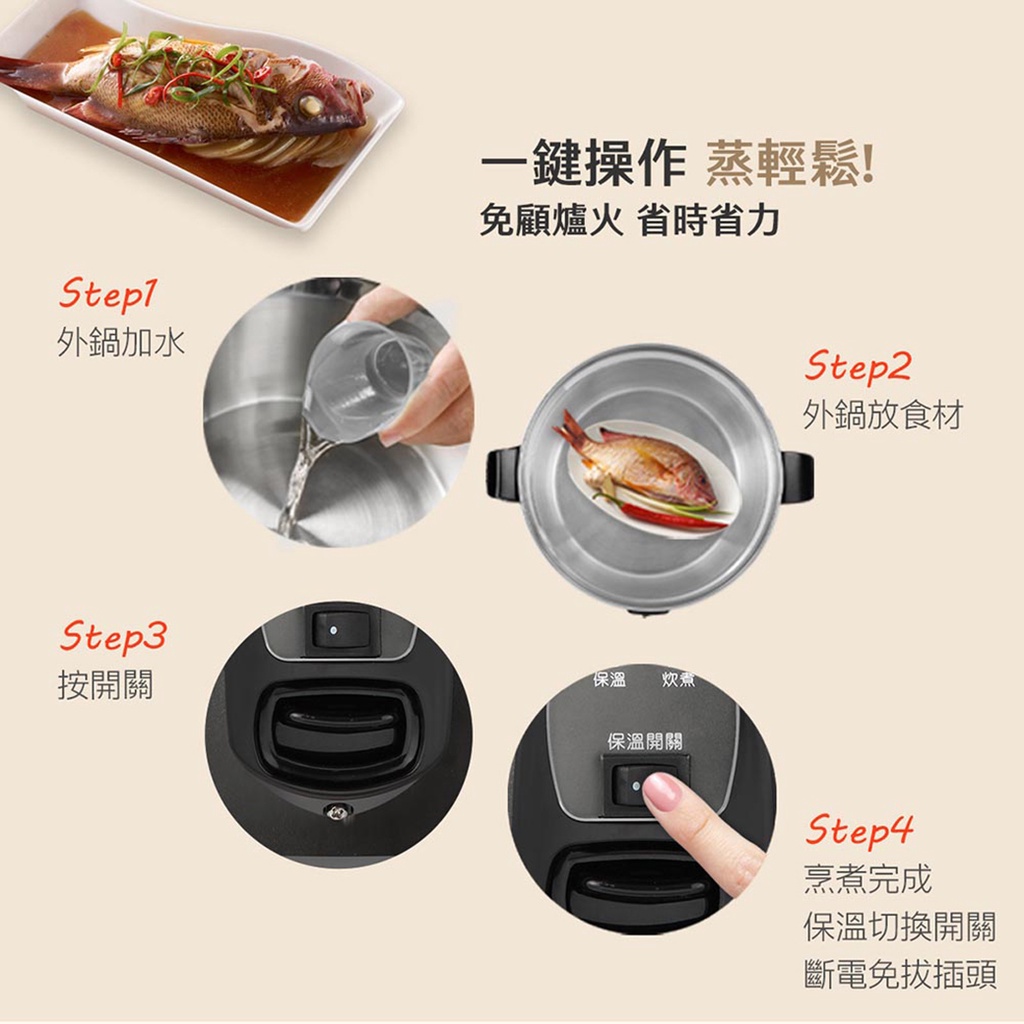 一鍵操作 蒸輕鬆!
免顧爐火 省時省力

Step1
外鍋加水

Step2
外鍋放食材

Step3
按開關

保溫 炊煮
保溫開關

Step4
烹煮完成
保溫切換開關
斷電免拔插頭