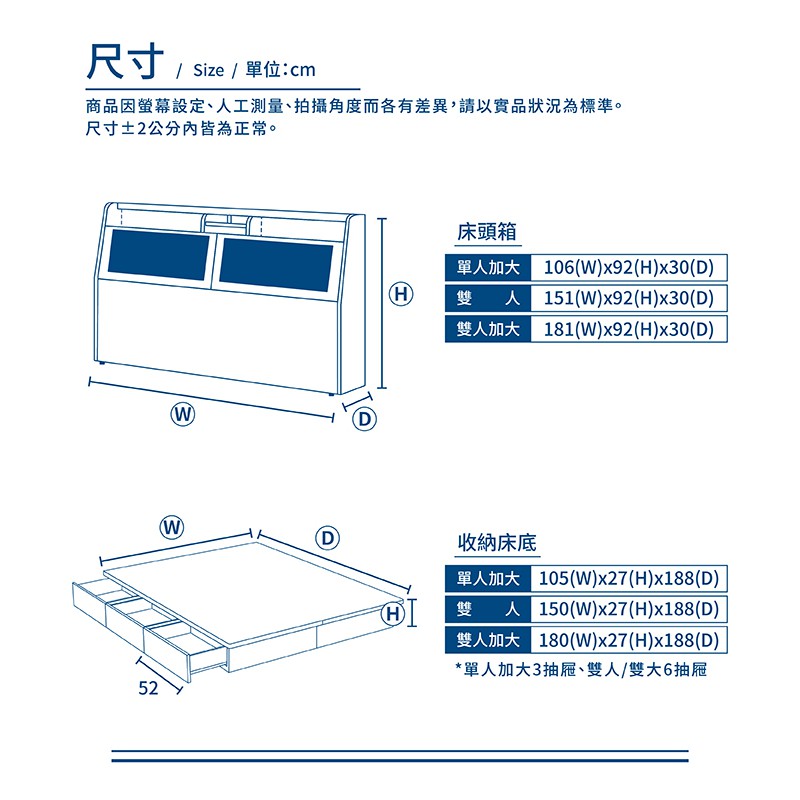 尺寸 / Size / 單位:cm

商品因螢幕設定、人工測量、拍攝角度而各有差異,請以實品狀況為標準。
尺寸±2公分內皆為正常。

H
W
D

床頭箱

| 單人加大 | 106(W)x92(H)x30(D) |
|---|---|
| 雙　人 | 151(W)x92(H)x30(D) |
| 雙人加大 | 181(W)x92(H)x30(D) |

W
D
H
52

收納床底

| 單人加大 | 105(W)x27(H)x188(D) |
|---|---|
| 雙　人 | 150(W)x27(H)x188(D) |
| 雙人加大 | 180(W)x27(H)x188(D) |

*單人加大3抽屜、雙人/雙大6抽屜