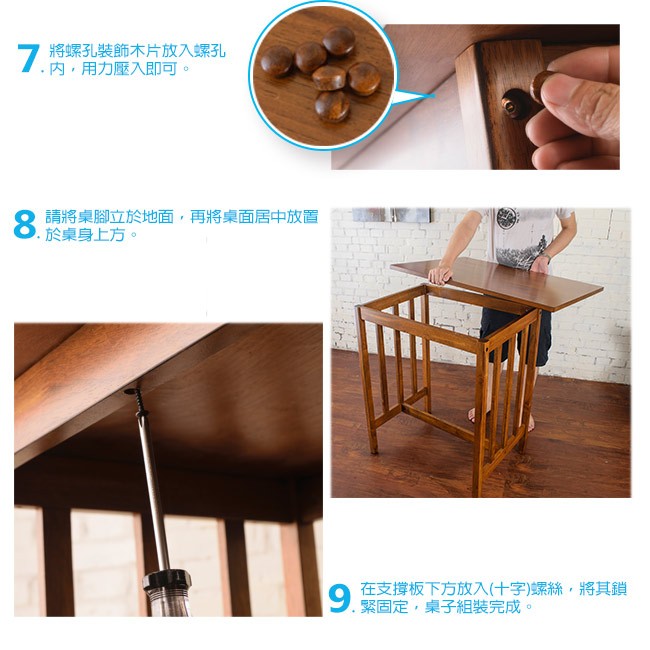 7. 將螺孔裝飾木片放入螺孔內，用力壓入即可。

8. 請將桌腳立於地面，再將桌面居中放置於桌身上方。

9. 在支撐板下方放入(十字)螺絲，將其鎖緊固定，桌子組裝完成。