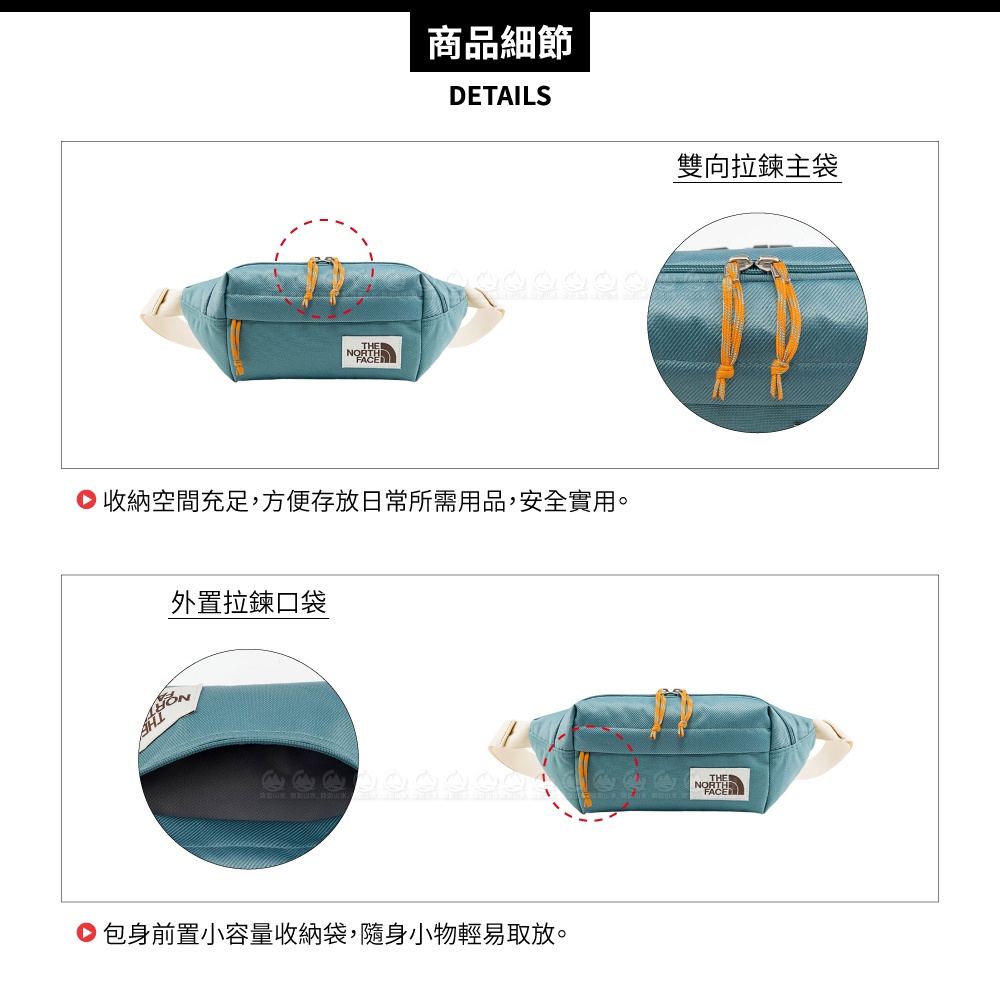 商品細節

DETAILS

雙向拉鍊主袋

THE NORTH FACE

收納空間充足,方便存放日常所需用品,安全實用。

外置拉鍊口袋

THE NORTH FACE

THE NORTH FACE

包身前置小容量收納袋,隨身小物輕易取放。