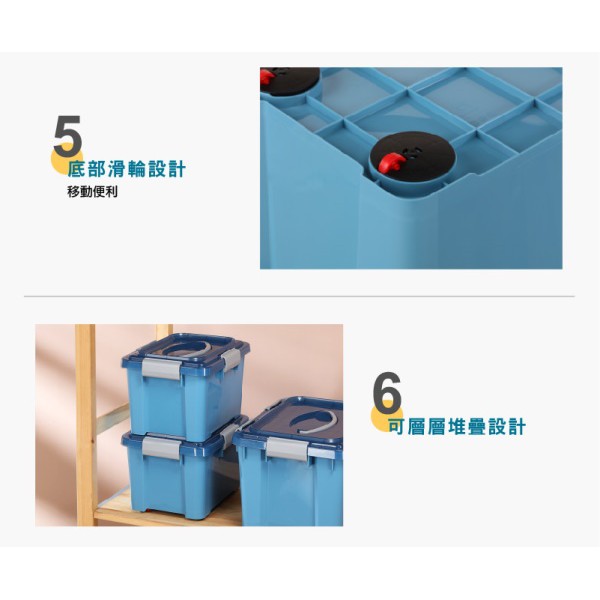 5
底部滑輪設計
移動便利

6
可層層堆疊設計