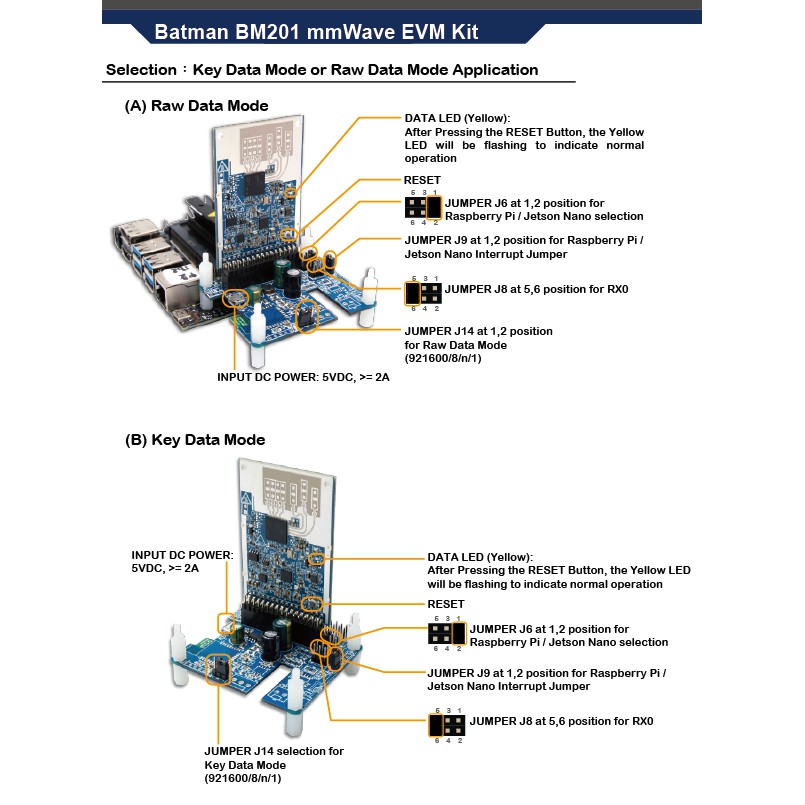 Batman BM201 mmWave EVM Kit

Selection：Key Data Mode or Raw Data Mode Application

(A) Raw Data Mode

DATA LED (Yellow):
After Pressing the RESET Button, the Yellow LED will be flashing to indicate normal operation

RESET

5 3 1
6 4 2
JUMPER J6 at 1,2 position for Raspberry Pi / Jetson Nano selection

JUMPER J9 at 1,2 position for Raspberry Pi / Jetson Nano Interrupt Jumper

5 3 1
6 4 2
JUMPER J8 at 5,6 position for RX0

JUMPER J14 at 1,2 position for Raw Data Mode (921600/8/n/1)

INPUT DC POWER: 5VDC, >= 2A

(B) Key Data Mode

INPUT DC POWER: 5VDC, >= 2A

DATA LED (Yellow):
After Pressing the RESET Button, the Yellow LED will be flashing to indicate normal operation

RESET

5 3 1
6 4 2
JUMPER J6 at 1,2 position for Raspberry Pi / Jetson Nano selection

JUMPER J9 at 1,2 position for Raspberry Pi / Jetson Nano Interrupt Jumper

5 3 1
6 4 2
JUMPER J8 at 5,6 position for RX0

JUMPER J14 selection for Key Data Mode (921600/8/n/1)