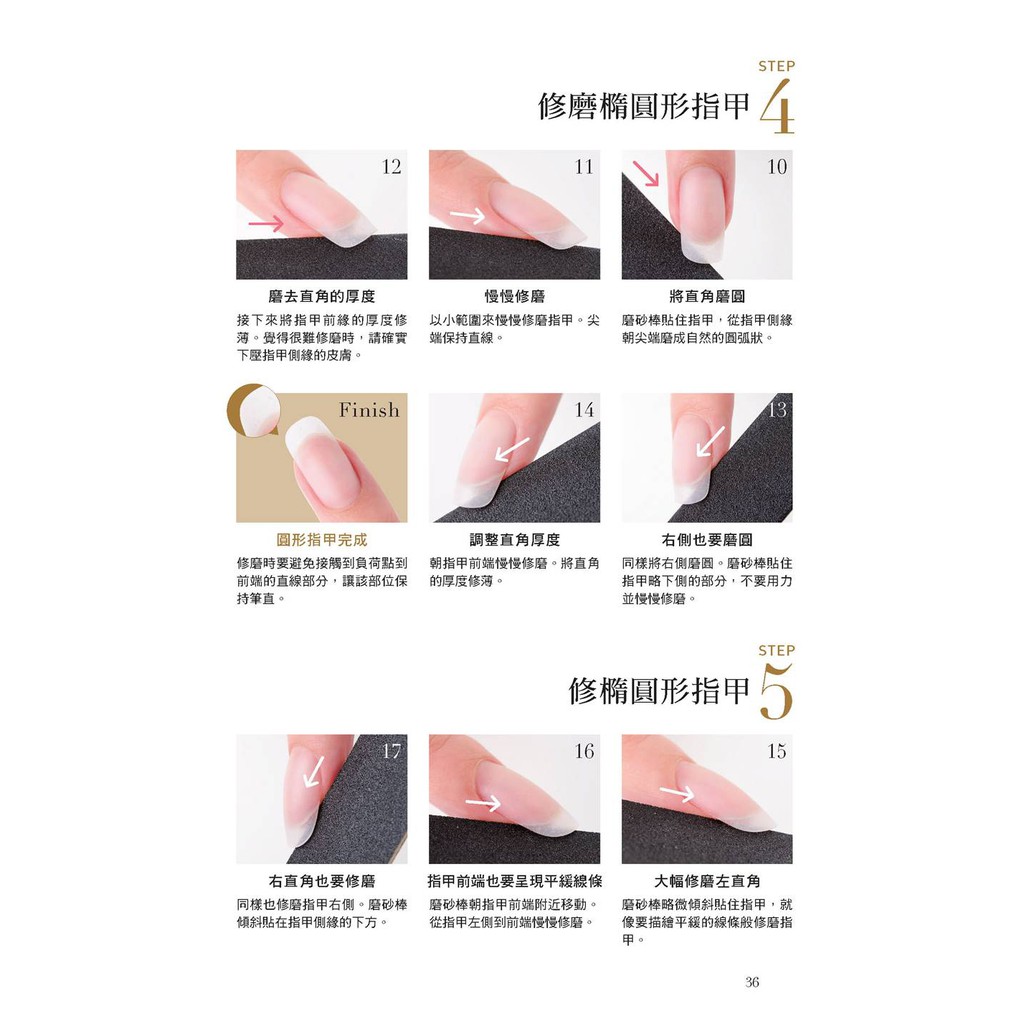 STEP
修磨橢圓形指甲 4

12

磨去直角的厚度
接下來將指甲前緣的厚度修薄。覺得很難修磨時，請確實下壓指甲側緣的皮膚。

11

慢慢修磨
以小範圍來慢慢修磨指甲。尖端保持直線。

10

將直角磨圓
磨砂棒貼住指甲，從指甲側緣朝尖端磨成自然的圓弧狀。

Finish

圓形指甲完成
修磨時要避免接觸到負荷點到前端的直線部分，讓該部位保持筆直。

14

調整直角厚度
朝指甲前端慢慢修磨。將直角的厚度修薄。

13

右側也要磨圓
同樣將右側磨圓。磨砂棒貼住指甲略下側的部分，不要用力並慢慢修磨。

STEP
修橢圓形指甲 5

17

右直角也要修磨
同樣也修磨指甲右側。磨砂棒傾斜貼在指甲側緣的下方。

16

指甲前端也要呈現平緩線條
磨砂棒朝指甲前端附近移動。從指甲左側到前端慢慢修磨。

15

大幅修磨左直角
磨砂棒略微傾斜貼住指甲，就像要描繪平緩的線條般修磨指甲。

36