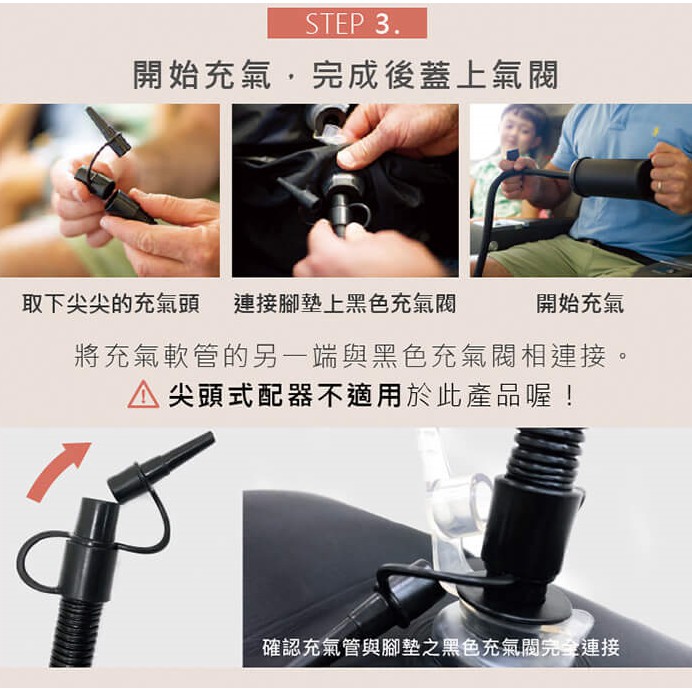 STEP 3.

開始充氣，完成後蓋上氣閥

取下尖尖的充氣頭

連接腳墊上黑色充氣閥

開始充氣

將充氣軟管的另一端與黑色充氣閥相連接。

尖頭式配器不適用於此產品喔！

確認充氣管與腳墊之黑色充氣閥完全連接