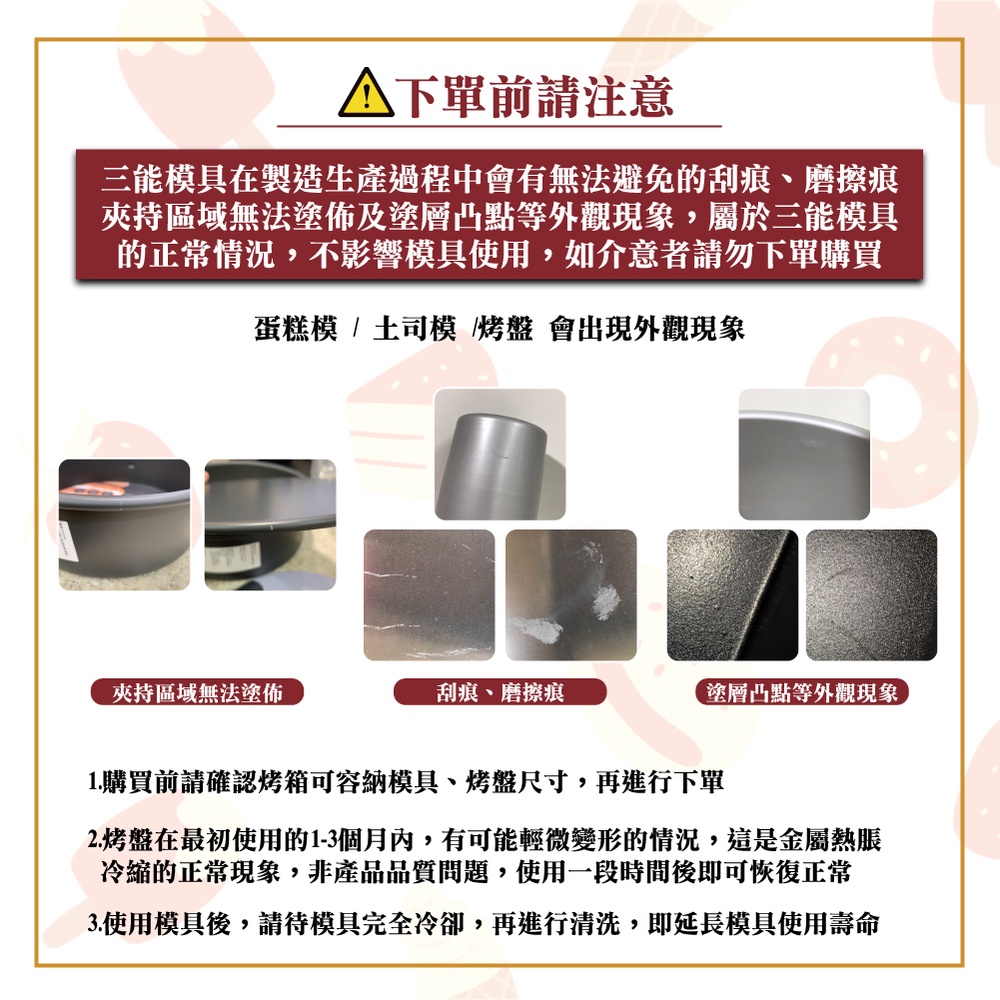 下單前請注意

三能模具在製造生產過程中會有無法避免的刮痕、磨擦痕夾持區域無法塗佈及塗層凸點等外觀現象，屬於三能模具的正常情況，不影響模具使用，如介意者請勿下單購買

蛋糕模 / 土司模 /烤盤 會出現外觀現象

夾持區域無法塗佈

刮痕、磨擦痕

塗層凸點等外觀現象

1.購買前請確認烤箱可容納模具、烤盤尺寸，再進行下單

2.烤盤在最初使用的1-3個月內，有可能輕微變形的情況，這是金屬熱脹冷縮的正常現象，非產品品質問題，使用一段時間後即可恢復正常

3.使用模具後，請待模具完全冷卻，再進行清洗，即延長模具使用壽命