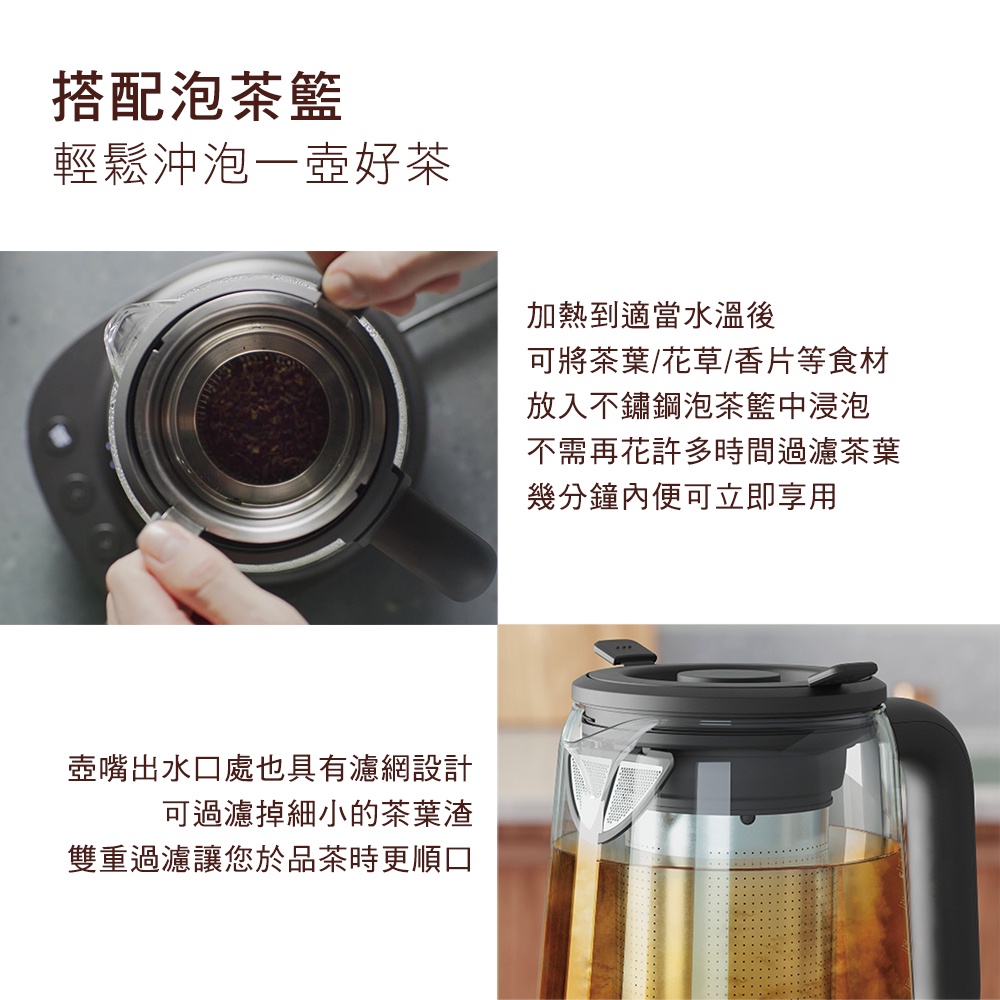 搭配泡茶籃
輕鬆沖泡一壺好茶

加熱到適當水溫後
可將茶葉/花草/香片等食材
放入不鏽鋼泡茶籃中浸泡
不需再花許多時間過濾茶葉
幾分鐘內便可立即享用

壺嘴出水口處也具有濾網設計
可過濾掉細小的茶葉渣
雙重過濾讓您於品茶時更順口