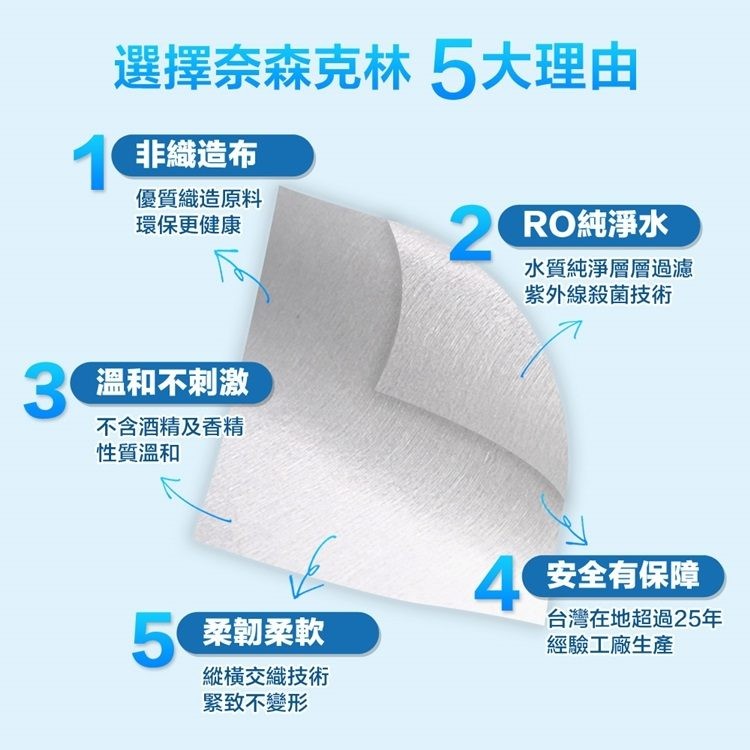 選擇奈森克林 5大理由

1 非織造布

優質織造原料
環保更健康

2 RO純淨水

水質純淨層層過濾
紫外線殺菌技術

3 溫和不刺激

不含酒精及香精
性質溫和

4 安全有保障

台灣在地超過25年
經驗工廠生產

5 柔韌柔軟

縱橫交織技術
緊致不變形