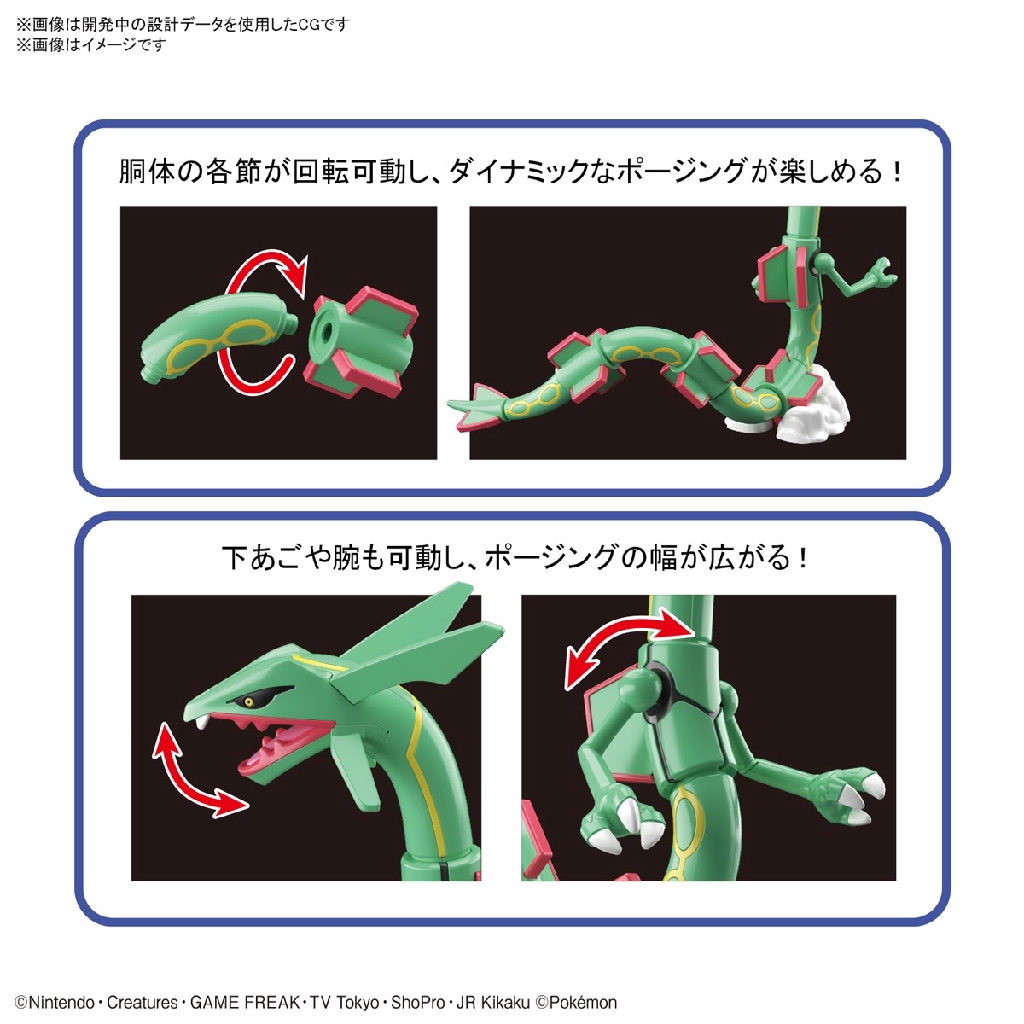 ※画像は開発中の設計データを使用したCGです
※画像はイメージです

胴体の各節が回転可動し、ダイナミックなポージングが楽しめる！

下あごや腕も可動し、ポージングの幅が広がる！

©Nintendo・Creatures・GAME FREAK・TV Tokyo・ShoPro・JR Kikaku ©Pokémon