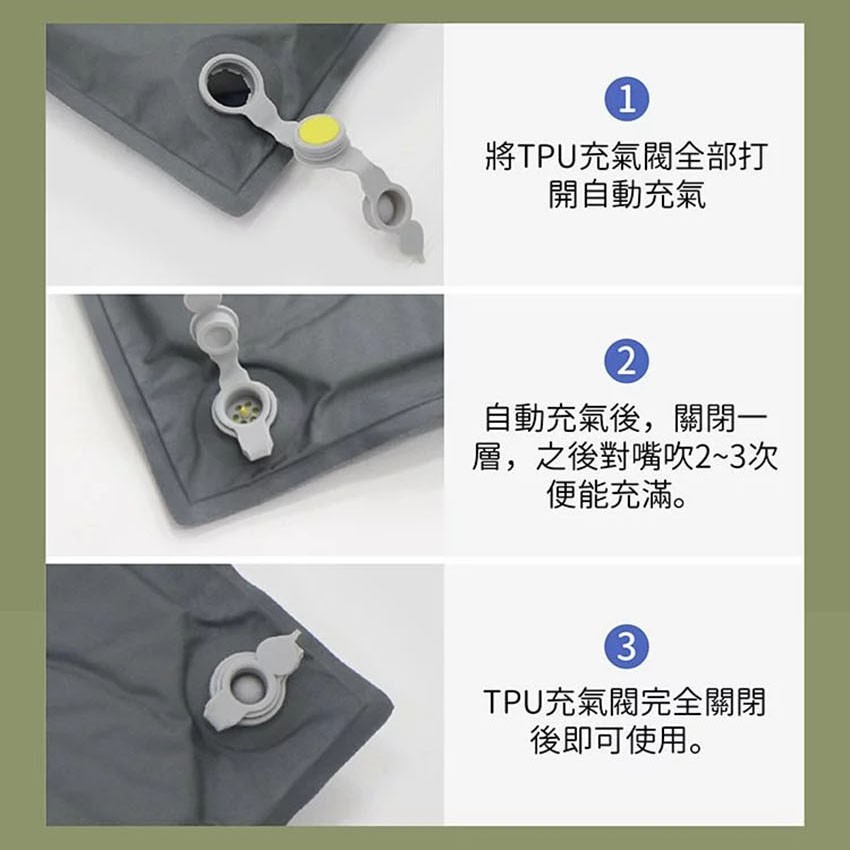 1

將TPU充氣閥全部打開自動充氣

2

自動充氣後，關閉一層，之後對嘴吹2~3次便能充滿。

3

TPU充氣閥完全關閉後即可使用。