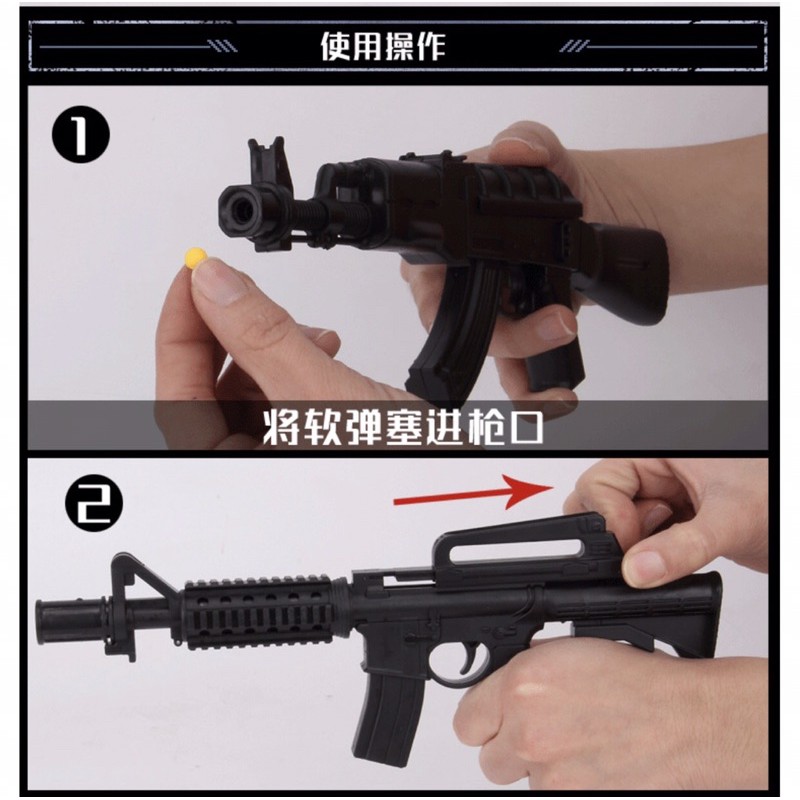 使用操作

1

将软弹塞进枪口

2