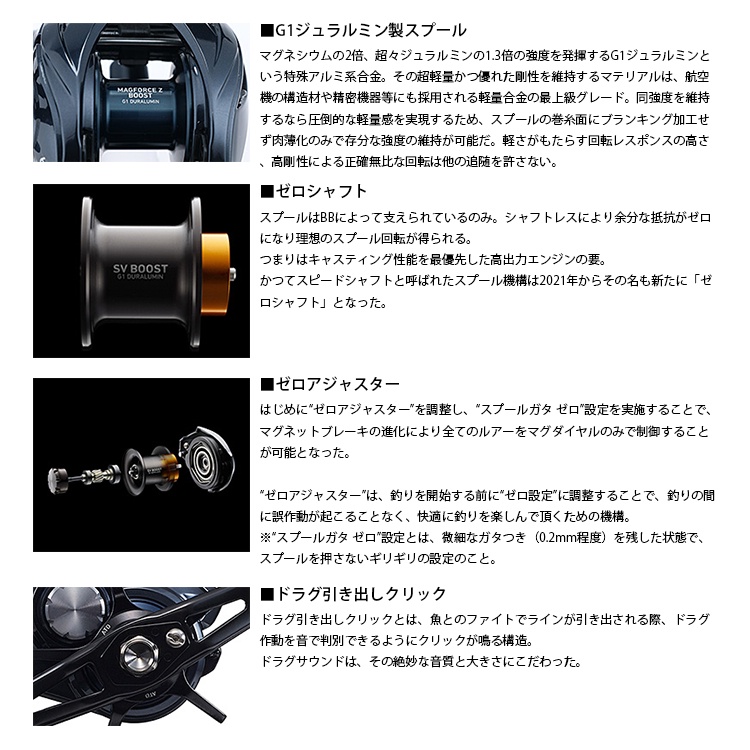 MAGFORCE Z
BOOST
G1 DURALUMIN

■G1ジュラルミン製スプール
マグネシウムの2倍、超々ジュラルミンの1.3倍の強度を発揮するG1ジュラルミンという特殊アルミ系合金。その超軽量かつ優れた剛性を維持するマテリアルは、航空機の構造材や精密機器等にも採用される軽量合金の最上級グレード。同強度を維持するなら圧倒的な軽量感を実現するため、スプールの巻糸面にブランキング加工せず肉薄化のみで存分な強度の維持が可能だ。軽さがもたらす回転レスポンスの高さ、高剛性による正確無比な回転は他の追随を許さない。

SV BOOST
G1 DURALUMIN

■ゼロシャフト
スプールはBBによって支えられているのみ。シャフトレスにより余分な抵抗がゼロになり理想のスプール回転が得られる。
つまりはキャスティング性能を最優先した高出力エンジンの要。
かつてスピードシャフトと呼ばれたスプール機構は2021年からその名も新たに「ゼロシャフト」となった。

■ゼロアジャスター
はじめに"ゼロアジャスター"を調整し、"スプールガタ ゼロ"設定を実施することで、マグネットブレーキの進化により全てのルアーをマグダイヤルのみで制御することが可能となった。

"ゼロアジャスター"は、釣りを開始する前に"ゼロ設定"に調整することで、釣りの間に誤作動が起こることなく、快適に釣りを楽しんで頂くための機構。
※"スプールガタ ゼロ"設定とは、微細なガタつき（0.2mm程度）を残した状態で、スプールを押さないギリギリの設定のこと。

■ドラグ引き出しクリック
ドラグ引き出しクリックとは、魚とのファイトでラインが引き出される際、ドラグ作動を音で判別できるようにクリックが鳴る構造。
ドラグサウンドは、その絶妙な音質と大きさにこだわった。