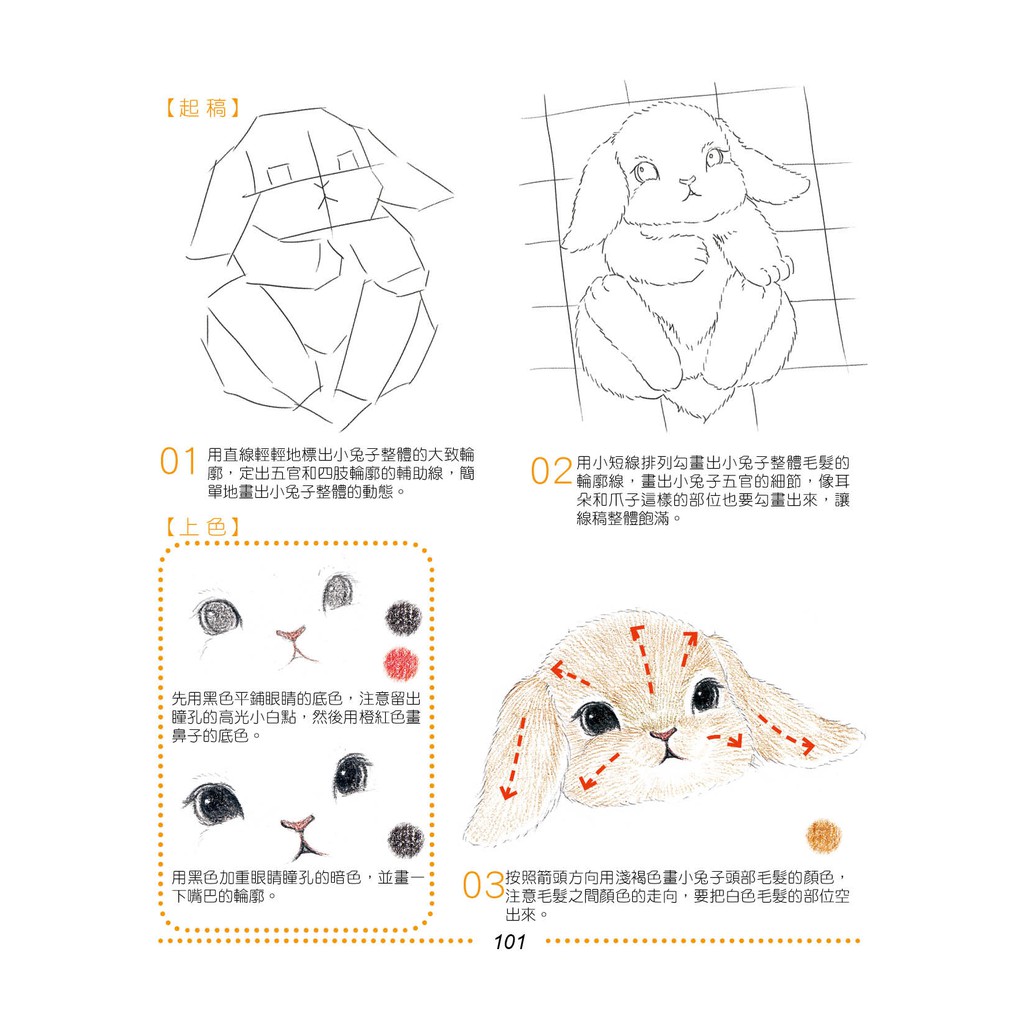 【起稿】

01 用直線輕輕地標出小兔子整體的大致輪廓，定出五官和四肢輪廓的輔助線，簡單地畫出小兔子整體的動態。

02 用小短線排列勾畫出小兔子整體毛髮的輪廓線，畫出小兔子五官的細節，像耳朵和爪子這樣的部位也要勾畫出來，讓線稿整體飽滿。

【上色】

先用黑色平鋪眼睛的底色，注意留出瞳孔的高光小白點，然後用橙紅色畫鼻子的底色。

用黑色加重眼睛瞳孔的暗色，並畫一下嘴巴的輪廓。

03 按照箭頭方向用淺褐色畫小兔子頭部毛髮的顏色，注意毛髮之間顏色的走向，要把白色毛髮的部位空出來。

101