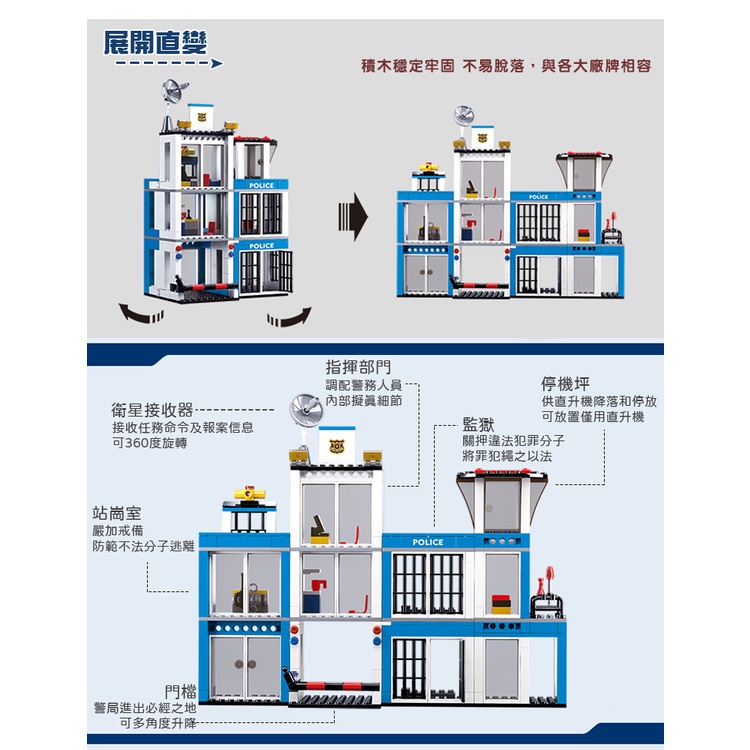 展開直變

積木穩定牢固 不易脫落，與各大廠牌相容

POLICE

POLICE

POLICE

指揮部門
調配警務人員
內部擬眞細節

停機坪
供直升機降落和停放
可放置僅用直升機

衛星接收器
接收任務命令及報案信息
可360度旋轉

監獄
關押違法犯罪分子
將罪犯繩之以法

站崗室
嚴加戒備
防範不法分子逃離

POLICE

門檔
警局進出必經之地
可多角度升降