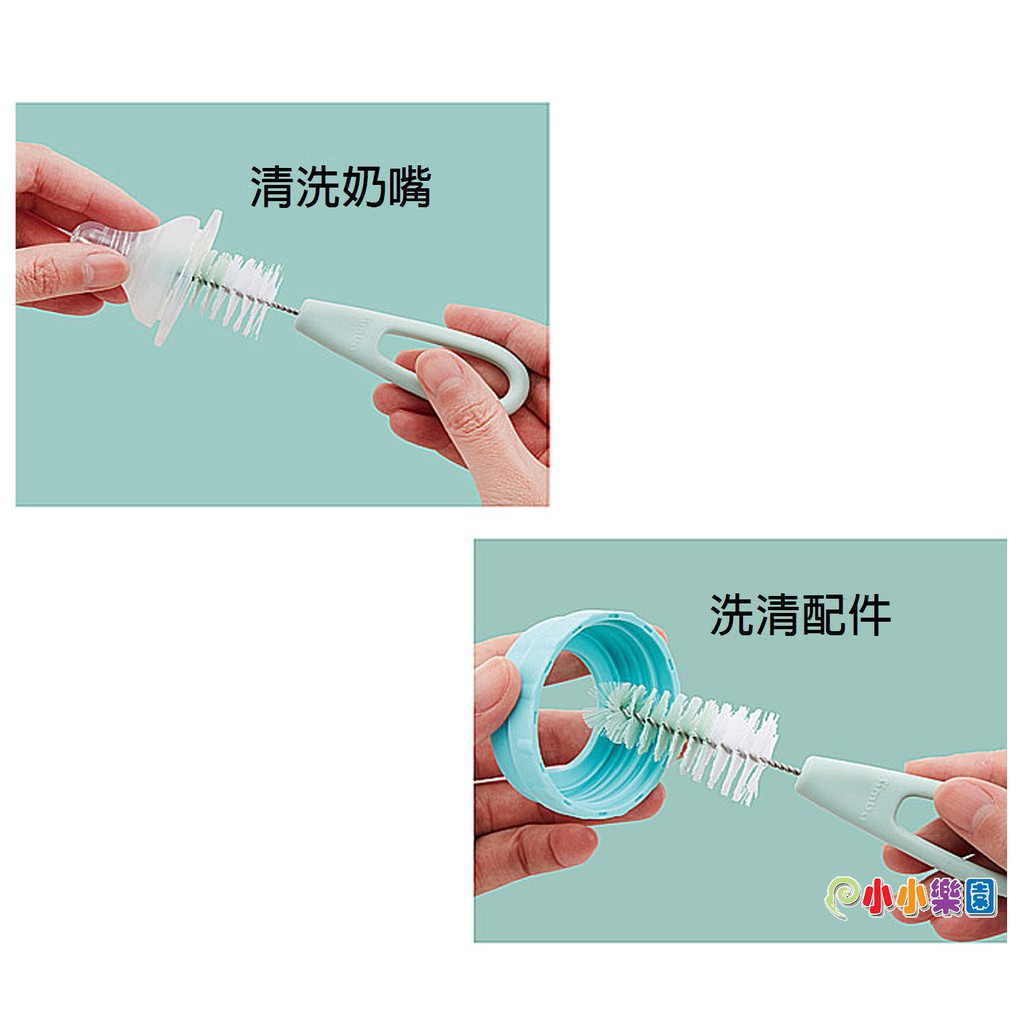 清洗奶嘴

洗清配件

小小樂園