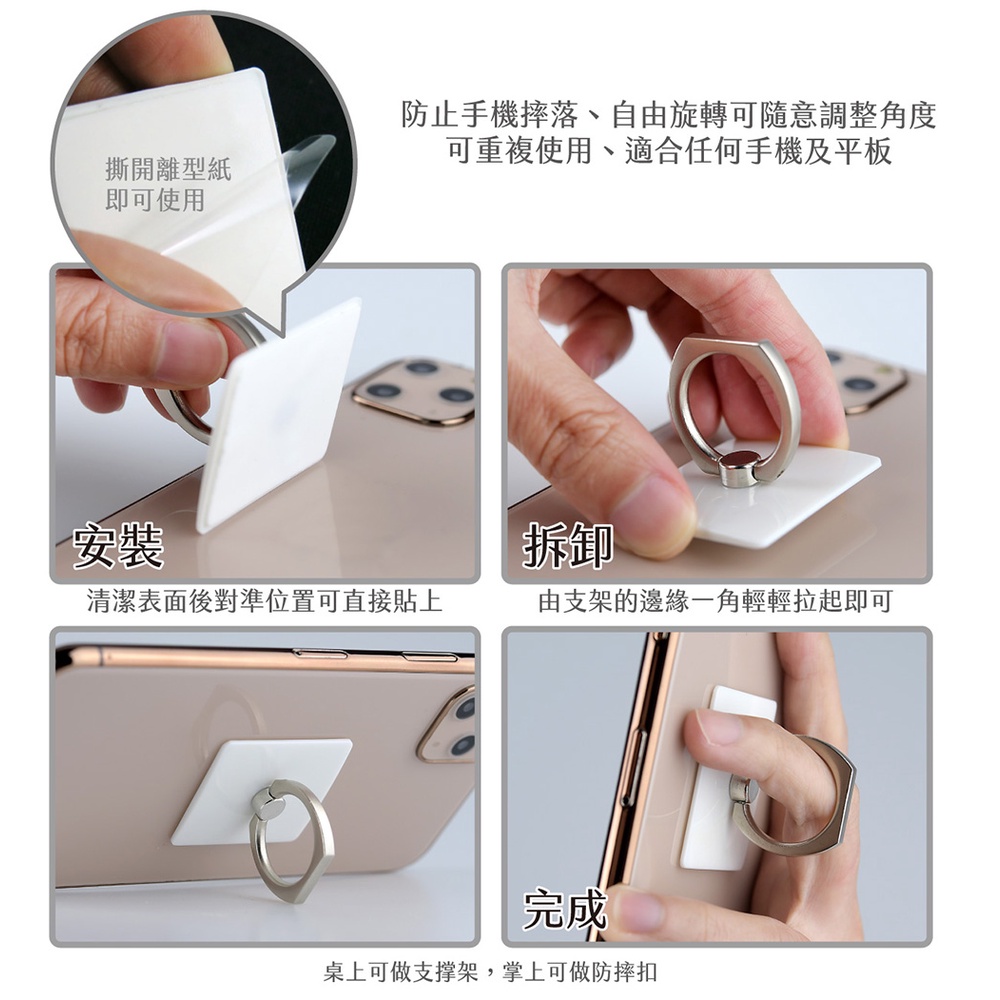 撕開離型紙
即可使用

防止手機摔落、自由旋轉可隨意調整角度
可重複使用、適合任何手機及平板

安裝

清潔表面後對準位置可直接貼上

拆卸

由支架的邊緣一角輕輕拉起即可

完成

桌上可做支撐架，掌上可做防摔扣