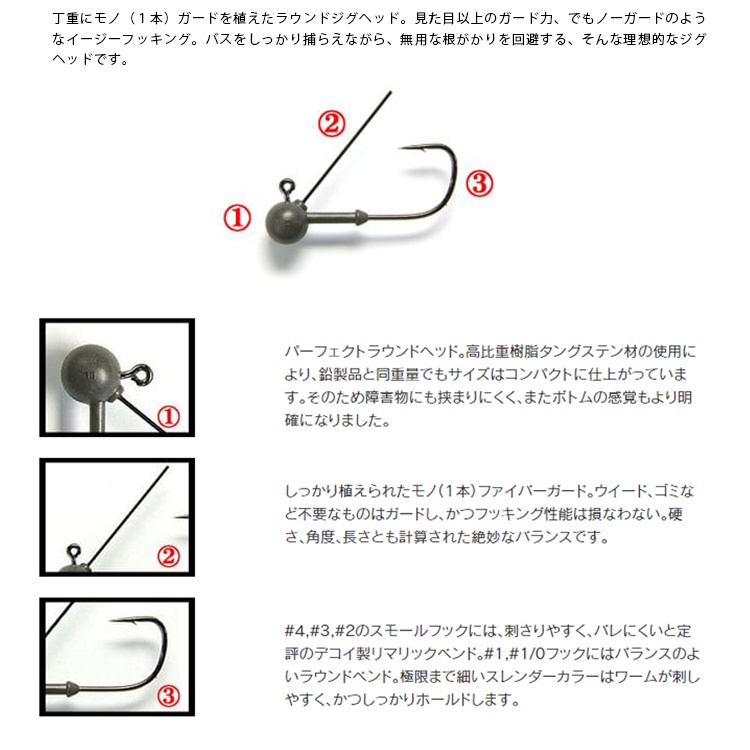 丁重にモノ（１本）ガードを植えたラウンドジグヘッド。見た目以上のガード力、でもノーガードのようなイージーフッキング。バスをしっかり捕らえながら、無用な根がかりを回避する、そんな理想的なジグヘッドです。

②

③

①

①

パーフェクトラウンドヘッド。高比重樹脂タングステン材の使用により、鉛製品と同重量でもサイズはコンパクトに仕上がっています。そのため障害物にも挟まりにくく、またボトムの感覚もより明確になりました。

②

しっかり植えられたモノ（1本）ファイバーガード。ウイード、ゴミなど不要なものはガードし、かつフッキング性能は損なわない。硬さ、角度、長さとも計算された絶妙なバランスです。

③

#4,#3,#2のスモールフックには、刺さりやすく、バレにくいと定評のデコイ製リマリックベンド。#1,#1/0フックにはバランスのよいラウンドベンド。極限まで細いスレンダーカラーはワームが刺しやすく、かつしっかりホールドします。