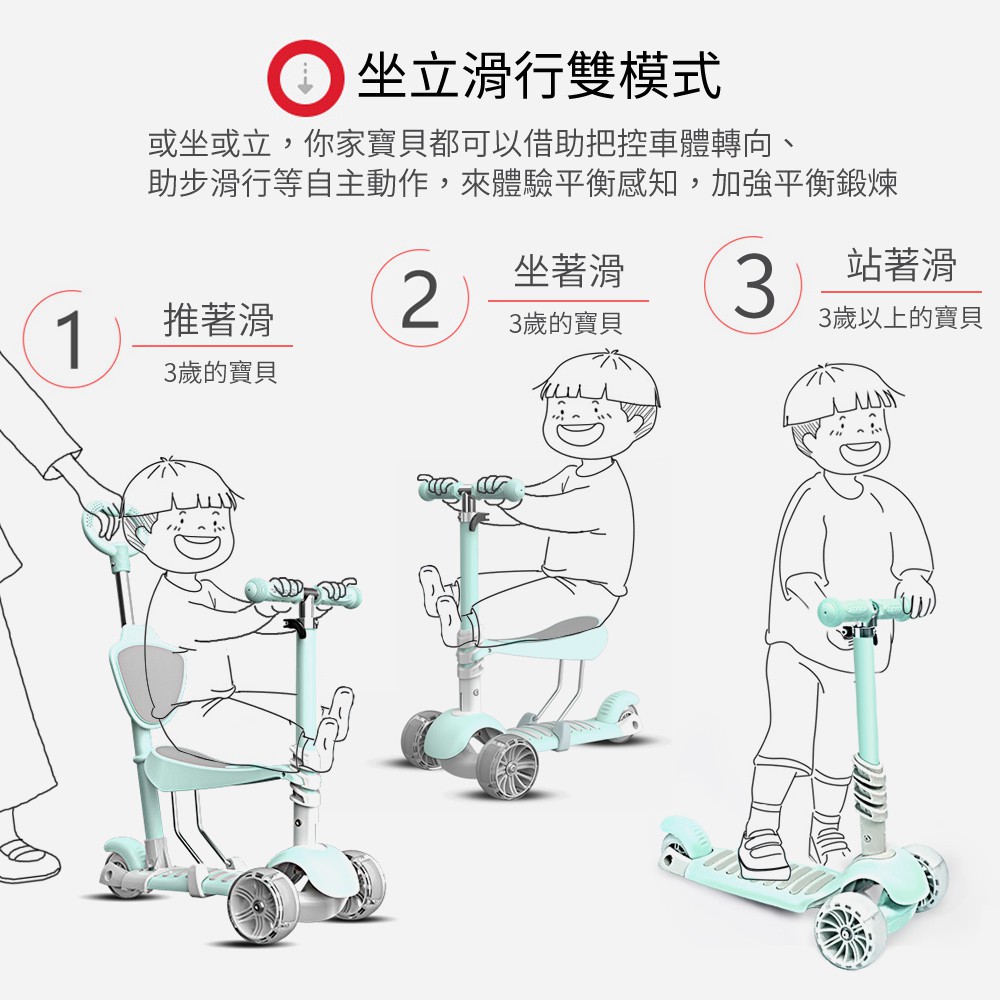 坐立滑行雙模式

或坐或立，你家寶貝都可以借助把控車體轉向、助步滑行等自主動作，來體驗平衡感知，加強平衡鍛煉

1
推著滑
3歲的寶貝

2
坐著滑
3歲的寶貝

3
站著滑
3歲以上的寶貝