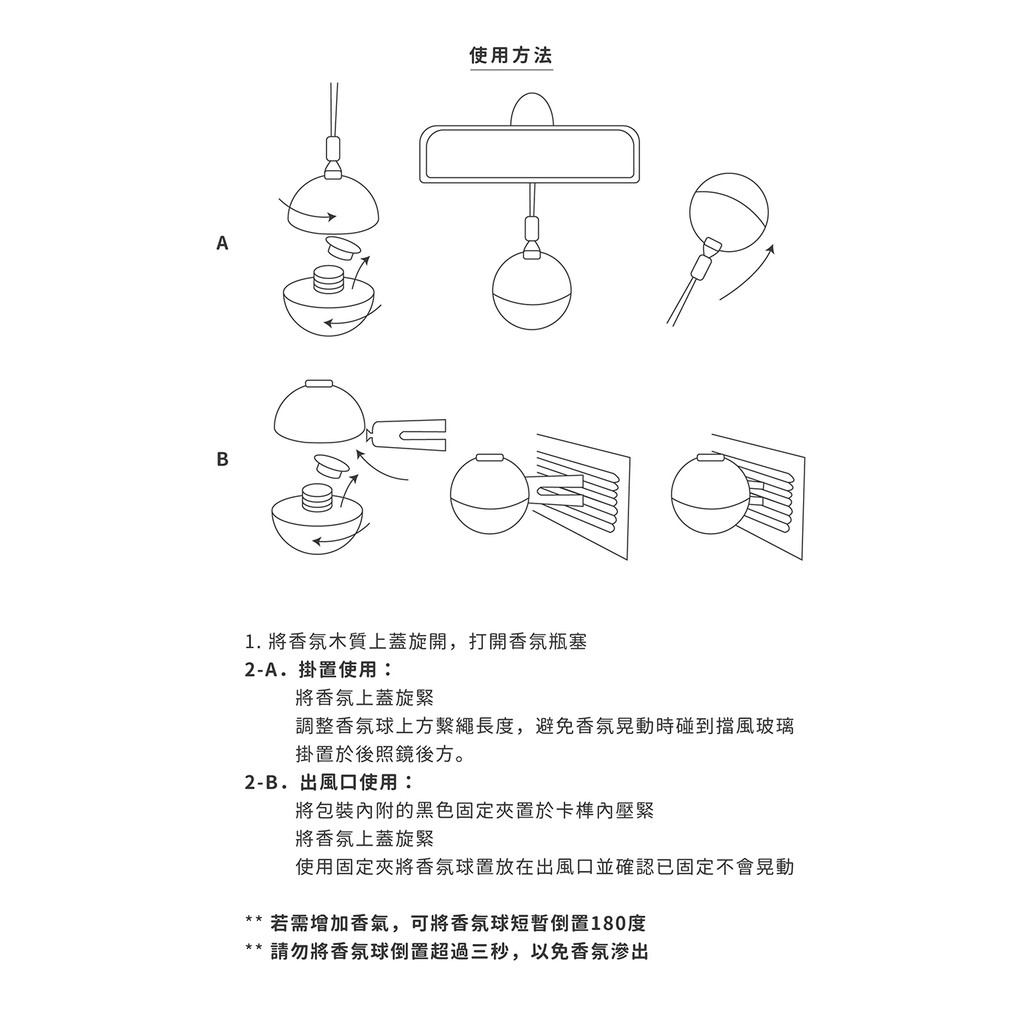 使用方法

A

B

1. 將香氛木質上蓋旋開，打開香氛瓶塞

2-A．掛置使用：

將香氛上蓋旋緊

調整香氛球上方繫繩長度，避免香氛晃動時碰到擋風玻璃

掛置於後照鏡後方。

2-B．出風口使用：

將包裝內附的黑色固定夾置於卡榫內壓緊

將香氛上蓋旋緊

使用固定夾將香氛球置放在出風口並確認已固定不會晃動

** 若需增加香氣，可將香氛球短暫倒置180度

** 請勿將香氛球倒置超過三秒，以免香氛滲出