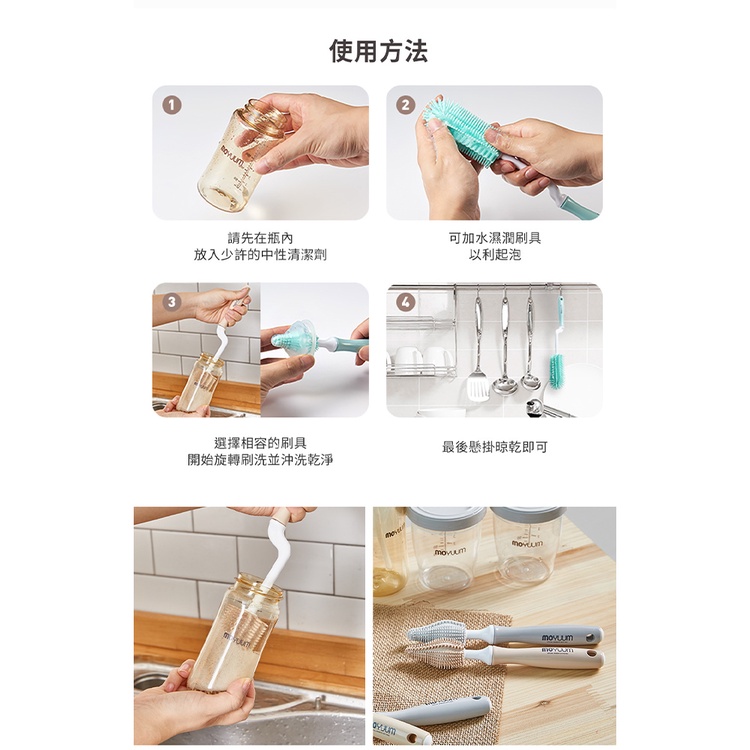 使用方法

1
moyuum
請先在瓶內
放入少許的中性清潔劑

2
可加水濕潤刷具
以利起泡

3
選擇相容的刷具
開始旋轉刷洗並沖洗乾淨

4
最後懸掛晾乾即可

moyuum

moyuum
moyuum
moyuum
moyuum
moyuum
moyuum