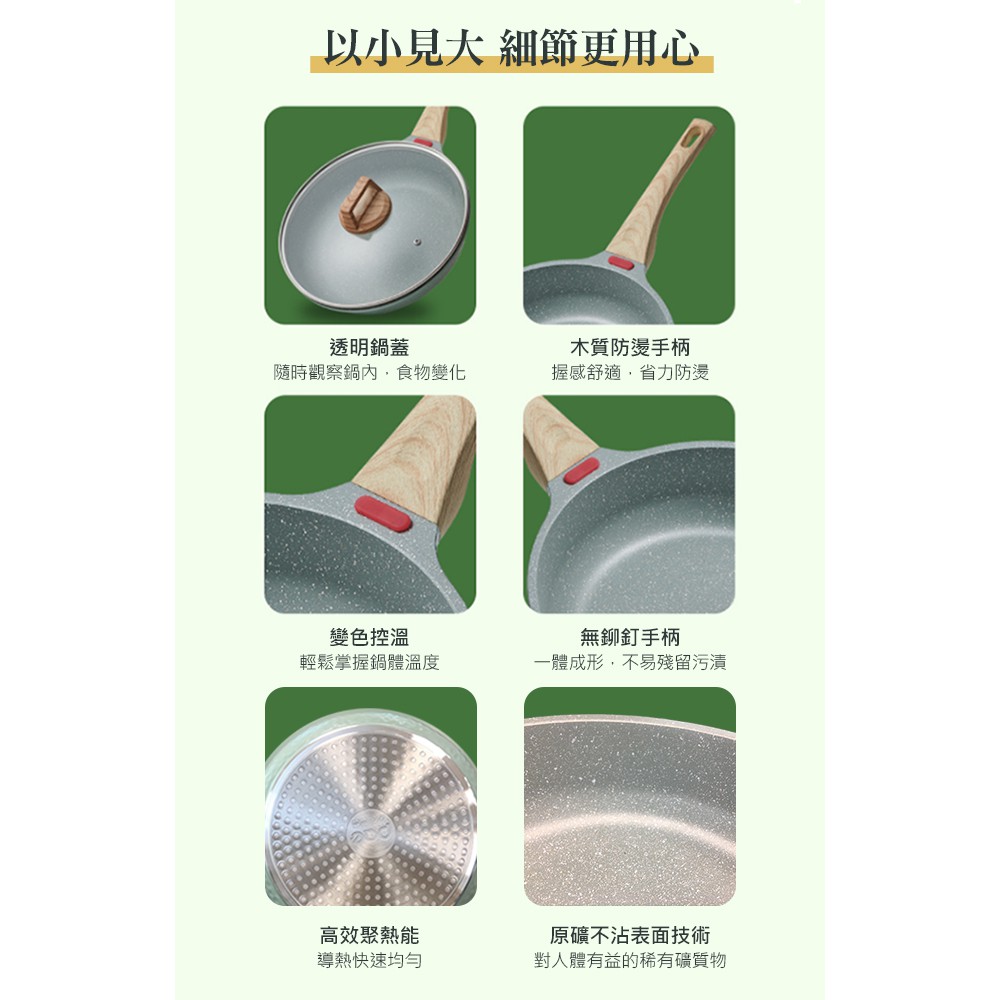 以小見大 細節更用心

透明鍋蓋
隨時觀察鍋內，食物變化

木質防燙手柄
握感舒適，省力防燙

變色控溫
輕鬆掌握鍋體溫度

無鉚釘手柄
一體成形，不易殘留污漬

高效聚熱能
導熱快速均勻

原礦不沾表面技術
對人體有益的稀有礦質物