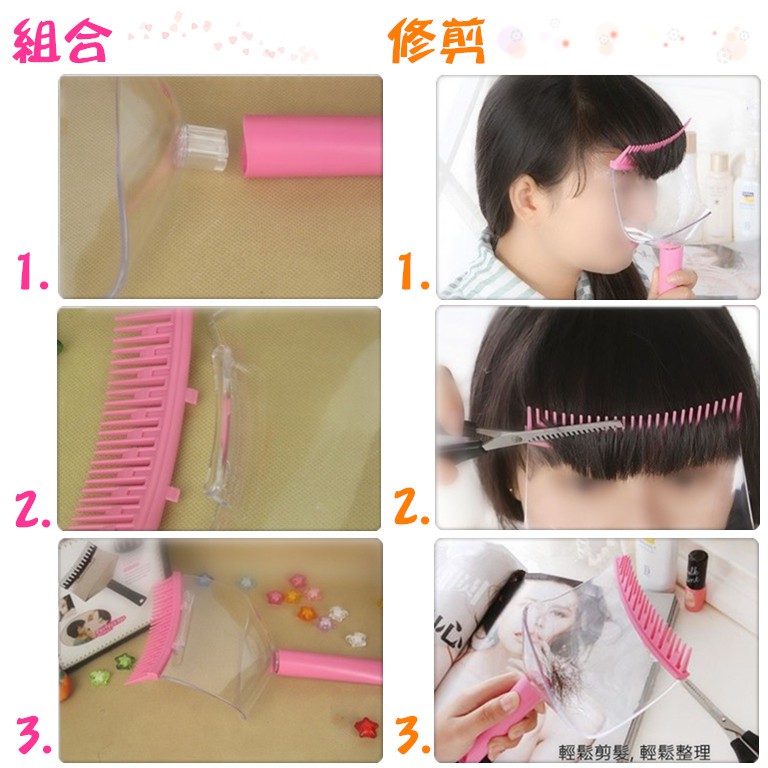 組合

1.

2.

3.

修剪

1.

2.

3.

輕鬆剪髮, 輕鬆整理