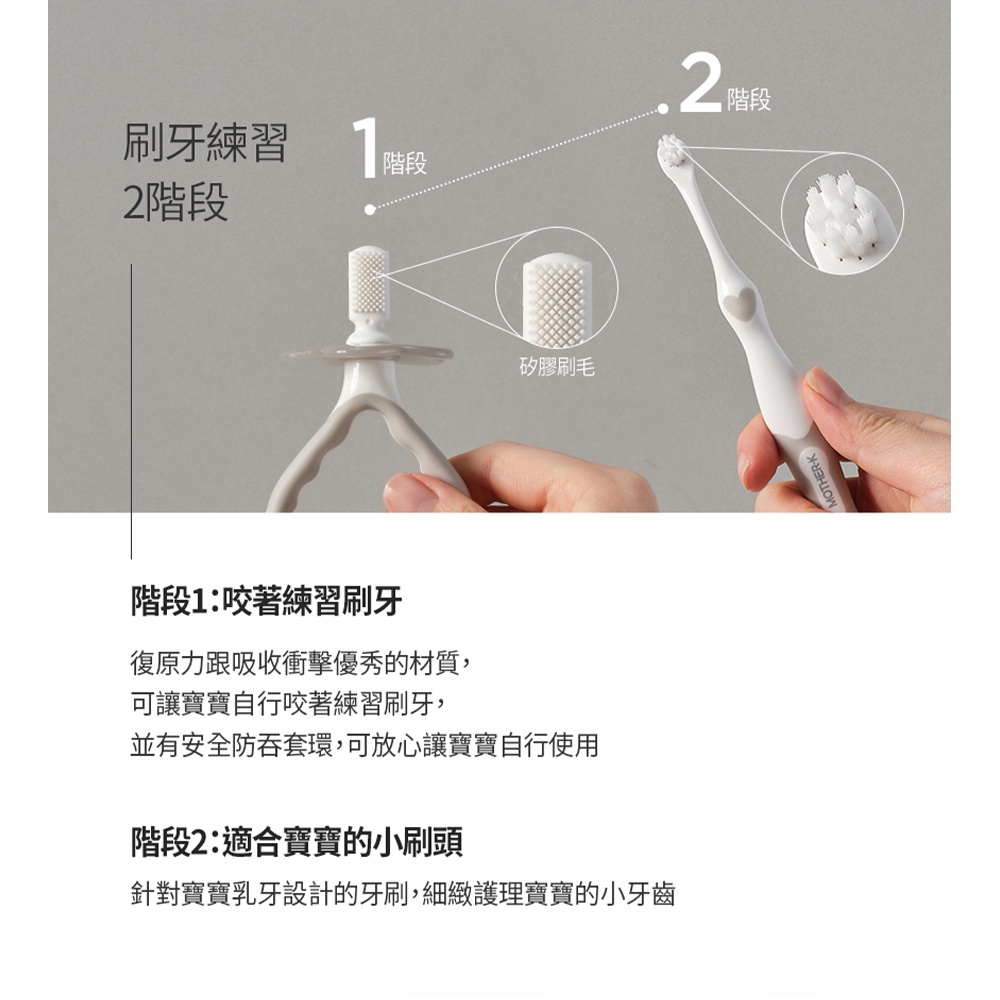 刷牙練習
2階段

1階段

2階段

矽膠刷毛

MOTHER-K

階段1：咬著練習刷牙

復原力跟吸收衝擊優秀的材質，
可讓寶寶自行咬著練習刷牙，
並有安全防吞套環，可放心讓寶寶自行使用

階段2：適合寶寶的小刷頭

針對寶寶乳牙設計的牙刷，細緻護理寶寶的小牙齒