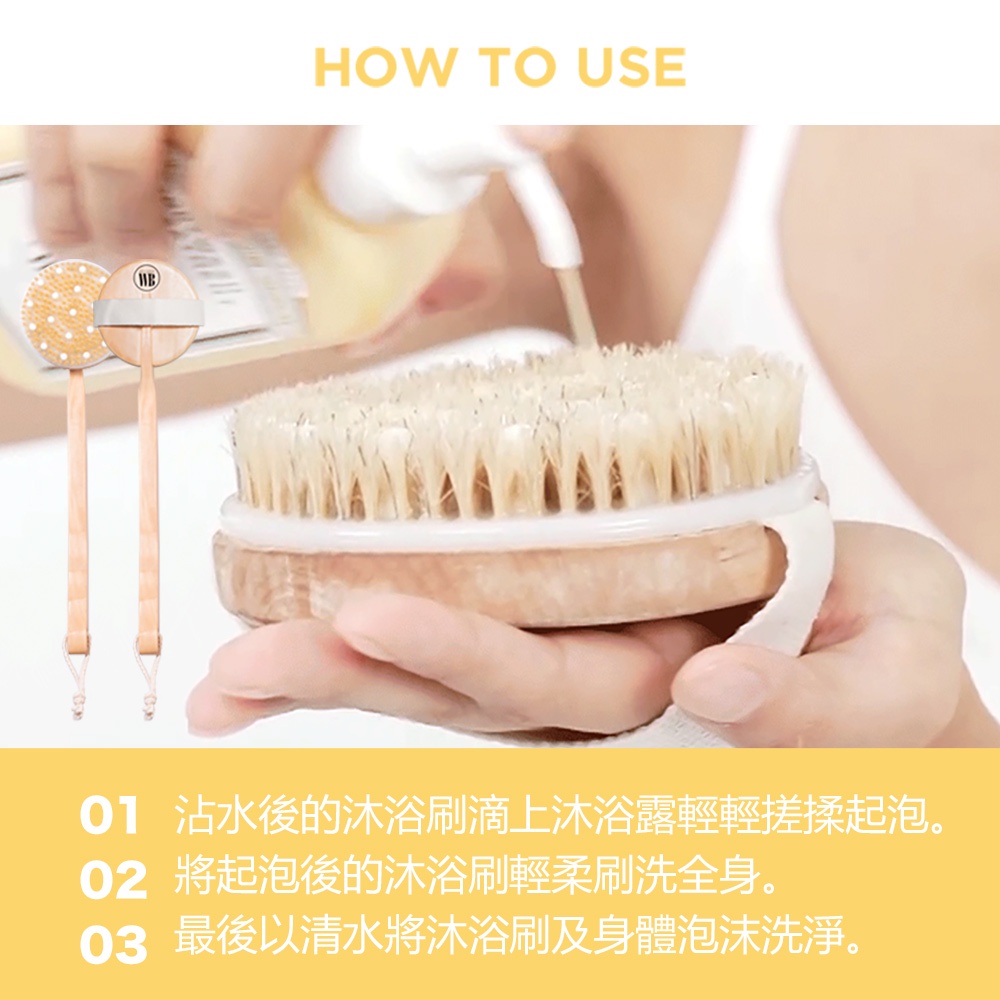 HOW TO USE

WB

01 沾水後的沐浴刷滴上沐浴露輕輕搓揉起泡。
02 將起泡後的沐浴刷輕柔刷洗全身。
03 最後以清水將沐浴刷及身體泡沫洗淨。