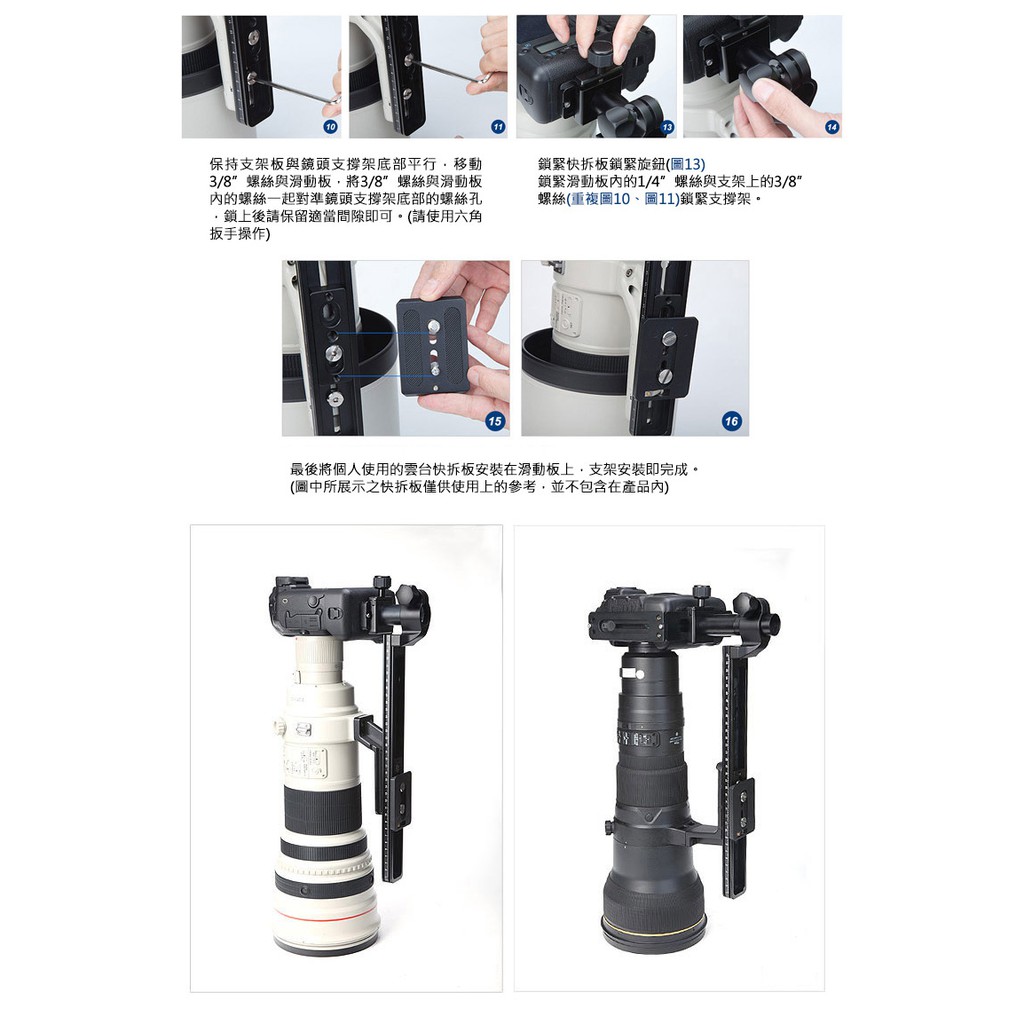 10

11

13

14

保持支架板與鏡頭支撐架底部平行，移動3/8″螺絲與滑動板，將3/8″螺絲與滑動板內的螺絲一起對準鏡頭支撐架底部的螺絲孔，鎖上後請保留適當間隙即可。(請使用六角扳手操作)

鎖緊快拆板鎖緊旋鈕(圖13)
鎖緊滑動板內的1/4″螺絲與支架上的3/8″螺絲(重複圖10、圖11)鎖緊支撐架。

15

16

最後將個人使用的雲台快拆板安裝在滑動板上，支架安裝即完成。
(圖中所展示之快拆板僅供使用上的參考，並不包含在產品內)