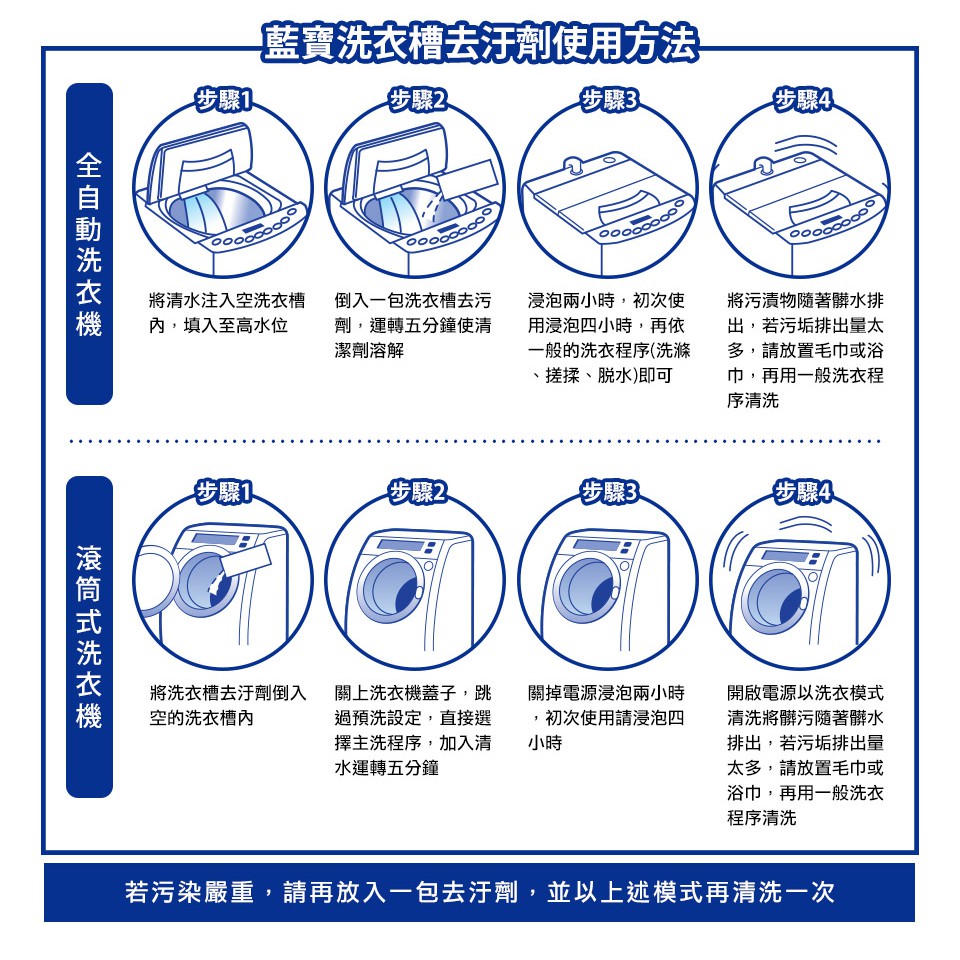 藍寶洗衣槽去汙劑使用方法

全自動洗衣機

步驟1
將清水注入空洗衣槽內，填入至高水位

步驟2
倒入一包洗衣槽去污劑，運轉五分鐘使清潔劑溶解

步驟3
浸泡兩小時，初次使用浸泡四小時，再依一般的洗衣程序(洗滌、搓揉、脫水)即可

步驟4
將污漬物隨著髒水排出，若污垢排出量太多，請放置毛巾或浴巾，再用一般洗衣程序清洗

滾筒式洗衣機

步驟1
將洗衣槽去汙劑倒入空的洗衣槽內

步驟2
關上洗衣機蓋子，跳過預洗設定，直接選擇主洗程序，加入清水運轉五分鐘

步驟3
關掉電源浸泡兩小時，初次使用請浸泡四小時

步驟4
開啟電源以洗衣模式清洗將髒污隨著髒水排出，若污垢排出量太多，請放置毛巾或浴巾，再用一般洗衣程序清洗

若污染嚴重，請再放入一包去汙劑，並以上述模式再清洗一次