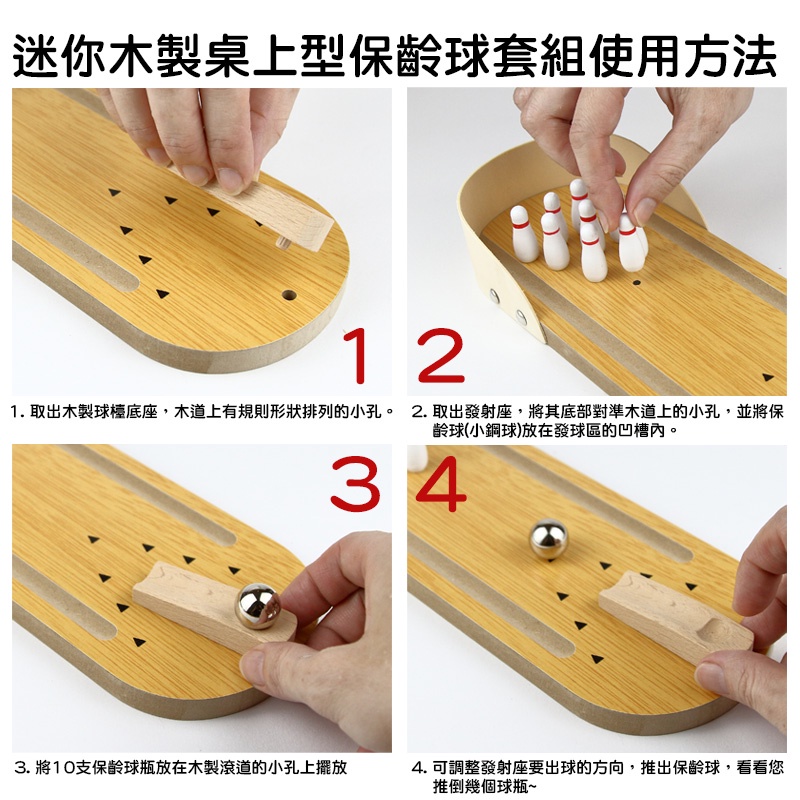 迷你木製桌上型保齡球套組使用方法

1

2

1. 取出木製球檯底座，木道上有規則形狀排列的小孔。

2. 取出發射座，將其底部對準木道上的小孔，並將保齡球(小鋼球)放在發球區的凹槽內。

3

4

3. 將10支保齡球瓶放在木製滾道的小孔上擺放

4. 可調整發射座要出球的方向，推出保齡球，看看您推倒幾個球瓶~