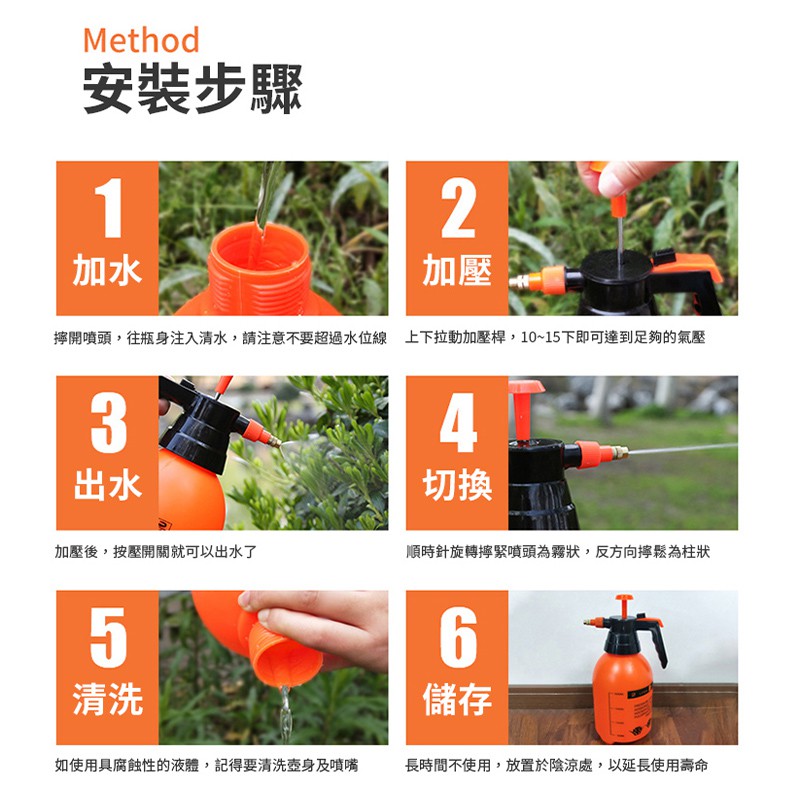 Method
安裝步驟

1
加水

擰開噴頭，往瓶身注入清水，請注意不要超過水位線

2
加壓

上下拉動加壓桿，10~15下即可達到足夠的氣壓

3
出水

加壓後，按壓開關就可以出水了

4
切換

順時針旋轉擰緊噴頭為霧狀，反方向擰鬆為柱狀

5
清洗

如使用具腐蝕性的液體，記得要清洗壺身及噴嘴

6
儲存

長時間不使用，放置於陰涼處，以延長使用壽命