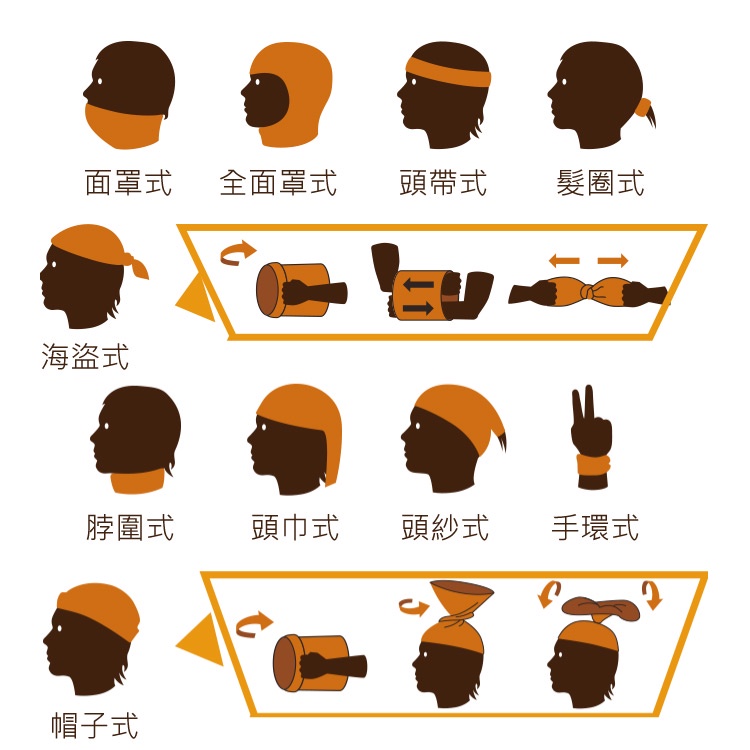 面罩式 全面罩式 頭帶式 髮圈式

海盜式

脖圍式 頭巾式 頭紗式 手環式

帽子式