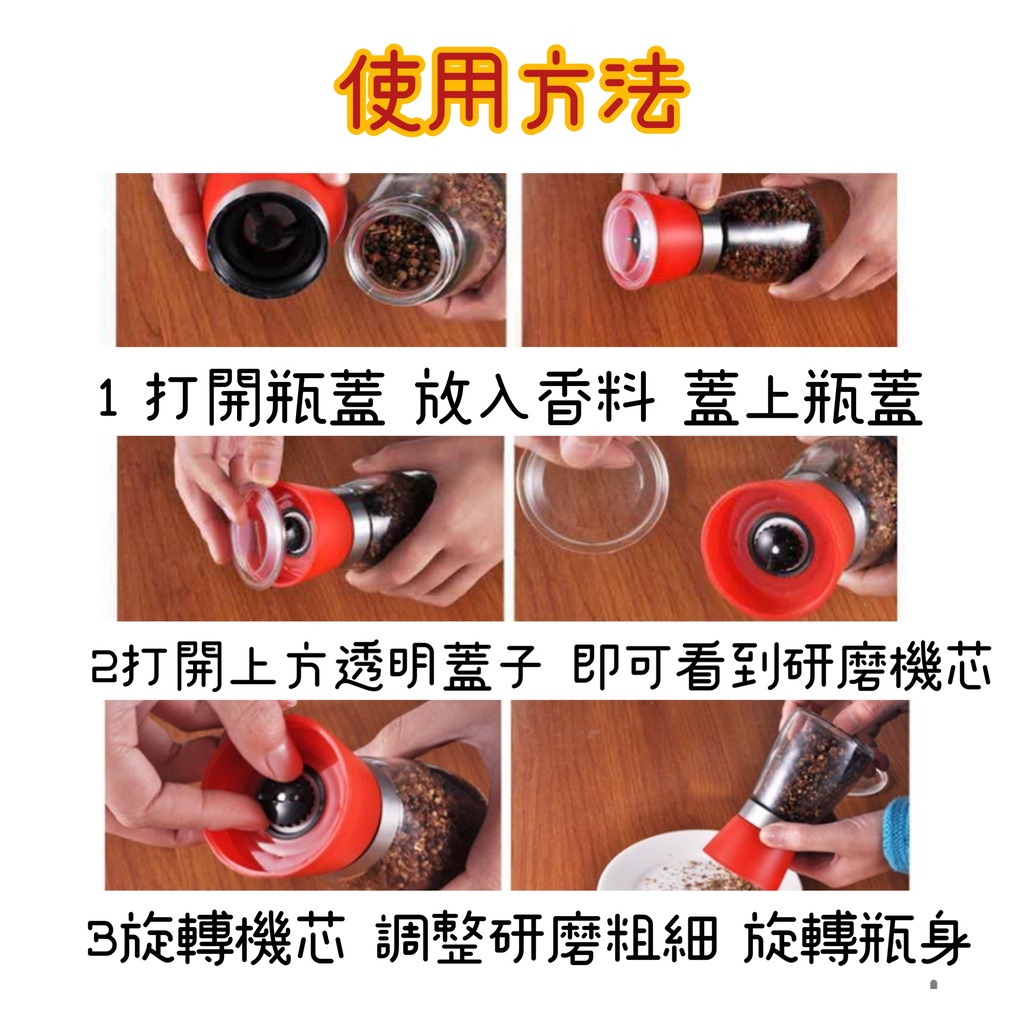 使用方法

1 打開瓶蓋 放入香料 蓋上瓶蓋

2打開上方透明蓋子 即可看到研磨機芯

3旋轉機芯 調整研磨粗細 旋轉瓶身