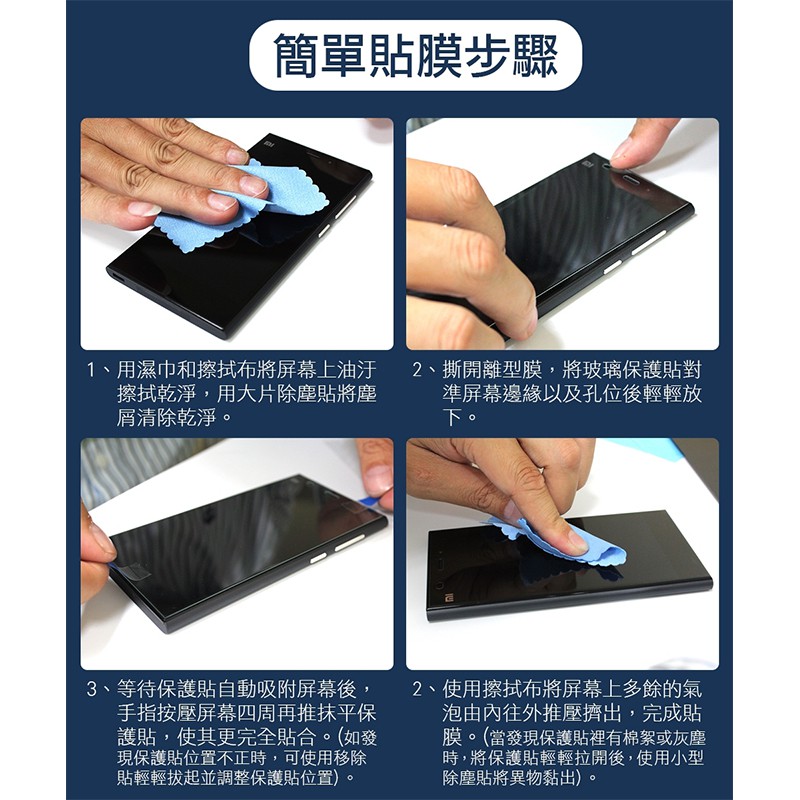 簡單貼膜步驟

1、用濕巾和擦拭布將屏幕上油汙擦拭乾淨，用大片除塵貼將塵屑清除乾淨。

2、撕開離型膜，將玻璃保護貼對準屏幕邊緣以及孔位後輕輕放下。

3、等待保護貼自動吸附屏幕後，手指按壓屏幕四周再推抹平保護貼，使其更完全貼合。(如發現保護貼位置不正時，可使用移除貼輕輕拔起並調整保護貼位置)。

2、使用擦拭布將屏幕上多餘的氣泡由內往外推壓擠出，完成貼膜。(當發現保護貼裡有棉絮或灰塵時，將保護貼輕輕拉開後，使用小型除塵貼將異物黏出)。