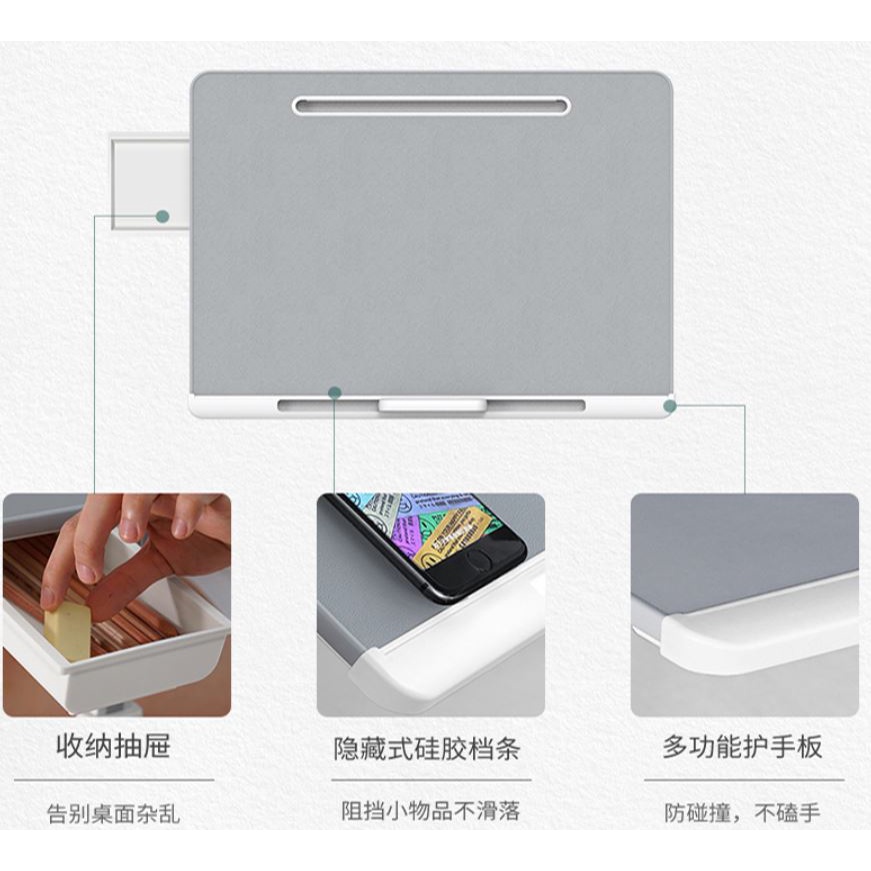 收纳抽屉

告别桌面杂乱

隐藏式硅胶档条

阻挡小物品不滑落

多功能护手板

防碰撞，不磕手