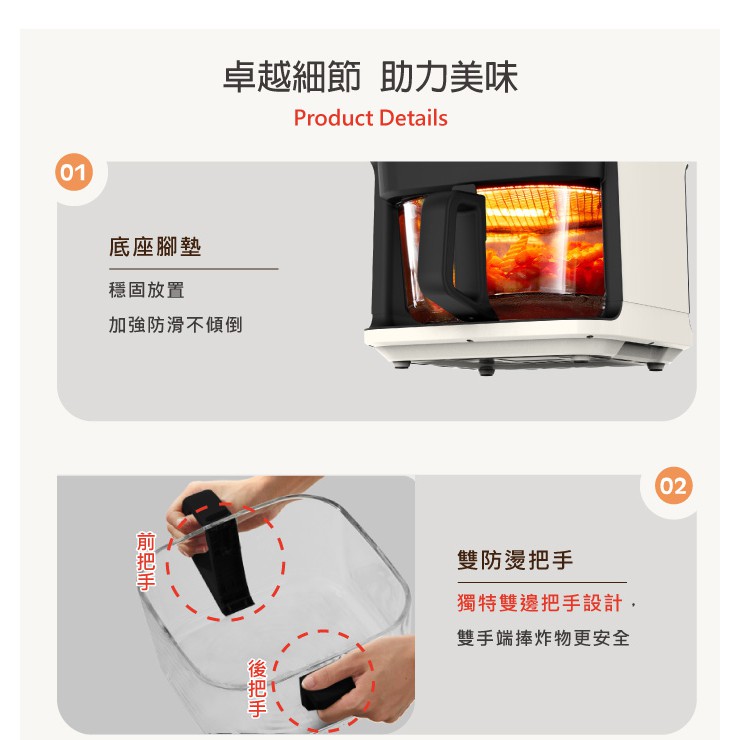 卓越細節 助力美味
Product Details

01

底座腳墊

穩固放置

加強防滑不傾倒

前把手

後把手

02

雙防燙把手

獨特雙邊把手設計，

雙手端捧炸物更安全