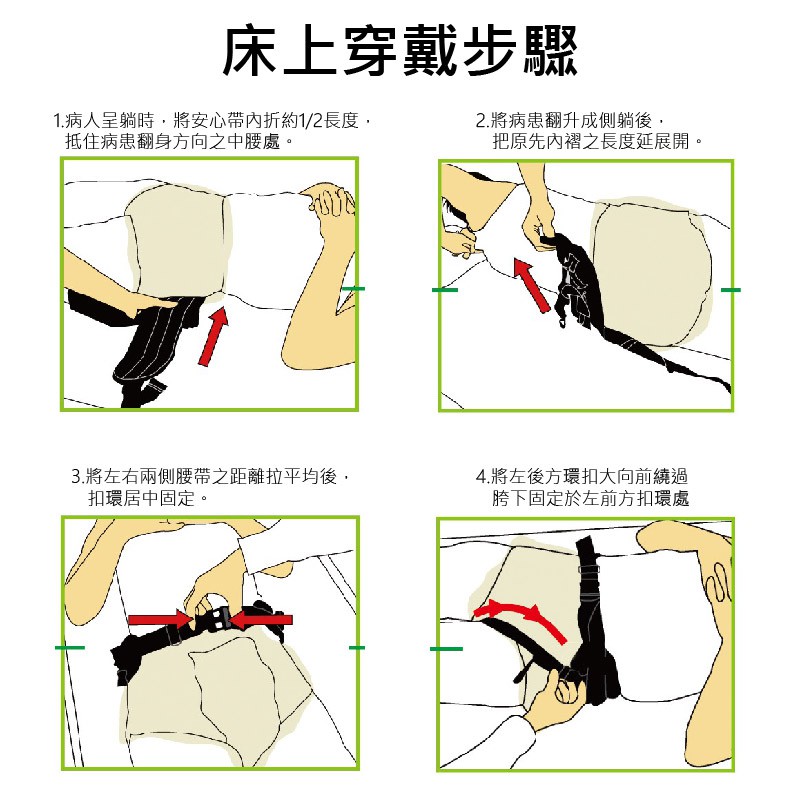 床上穿戴步驟

1.病人呈躺時，將安心帶內折約1/2長度，抵住病患翻身方向之中腰處。

2.將病患翻升成側躺後，把原先內褶之長度延展開。

3.將左右兩側腰帶之距離拉平均後，扣環居中固定。

4.將左後方環扣大向前繞過胯下固定於左前方扣環處