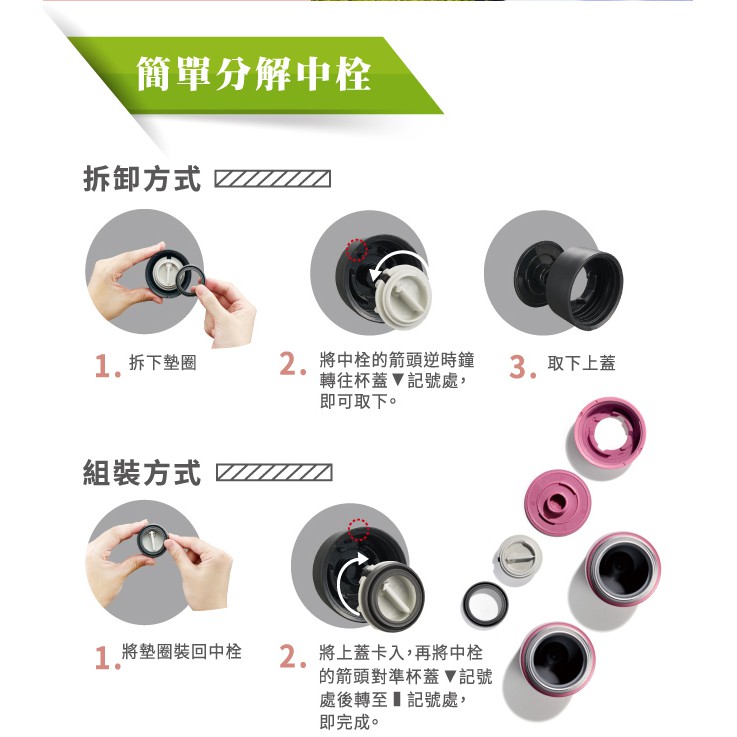 簡單分解中栓

拆卸方式

1. 拆下墊圈

2. 將中栓的箭頭逆時鐘轉往杯蓋▼記號處，即可取下。

3. 取下上蓋

組裝方式

1. 將墊圈裝回中栓

2. 將上蓋卡入，再將中栓的箭頭對準杯蓋▼記號處後轉至▮記號處，即完成。