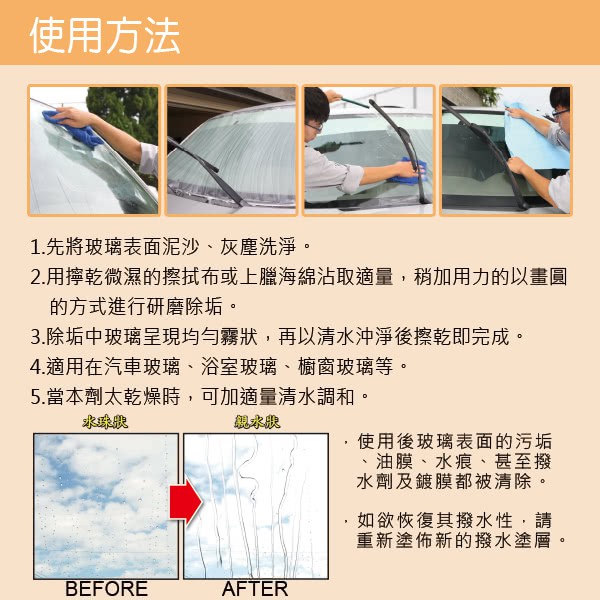 使用方法

1.先將玻璃表面泥沙、灰塵洗淨。
2.用擰乾微濕的擦拭布或上臘海綿沾取適量，稍加用力的以畫圓的方式進行研磨除垢。
3.除垢中玻璃呈現均勻霧狀，再以清水沖淨後擦乾即完成。
4.適用在汽車玻璃、浴室玻璃、櫥窗玻璃等。
5.當本劑太乾燥時，可加適量清水調和。

水珠狀

親水狀

BEFORE

AFTER

．使用後玻璃表面的污垢、油膜、水痕、甚至撥水劑及鍍膜都被清除。

．如欲恢復其撥水性，請重新塗佈新的撥水塗層。