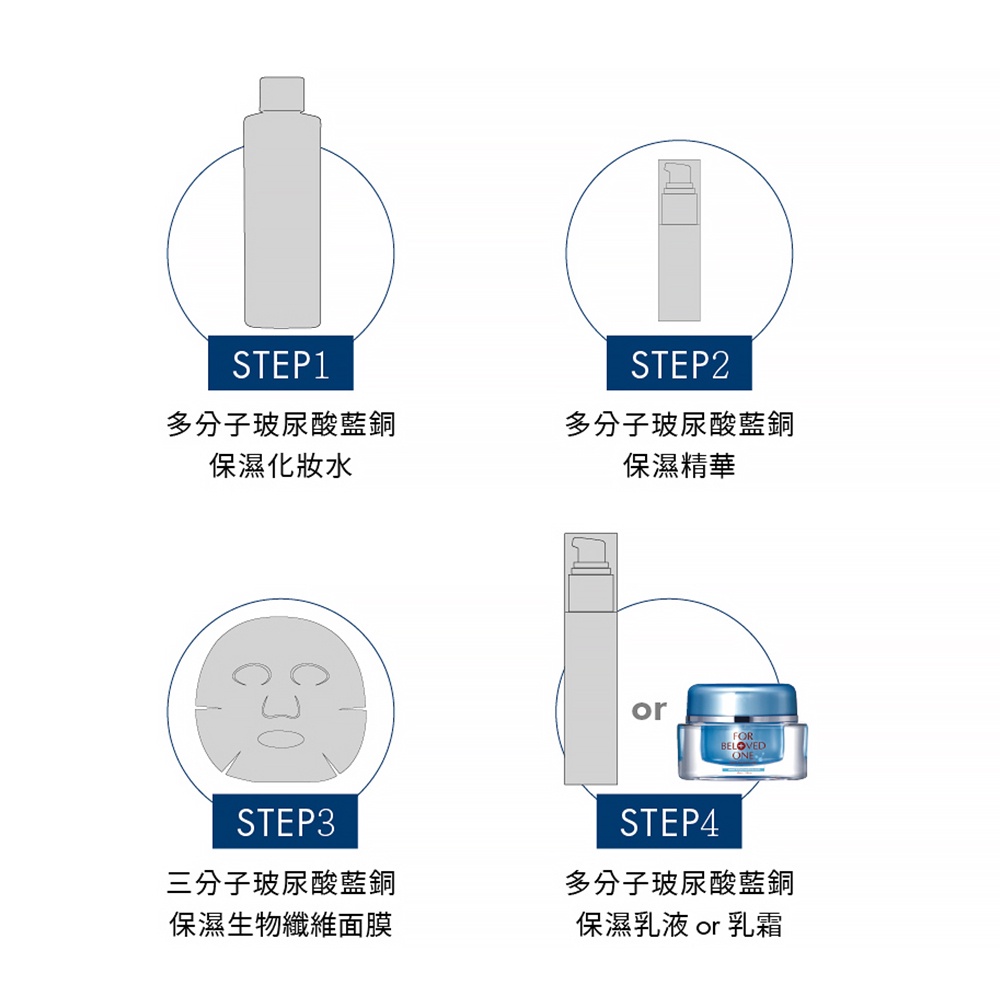 STEP1

多分子玻尿酸藍銅
保濕化妝水

STEP2

多分子玻尿酸藍銅
保濕精華

STEP3

三分子玻尿酸藍銅
保濕生物纖維面膜

or

FOR BELOVED ONE

STEP4

多分子玻尿酸藍銅
保濕乳液 or 乳霜