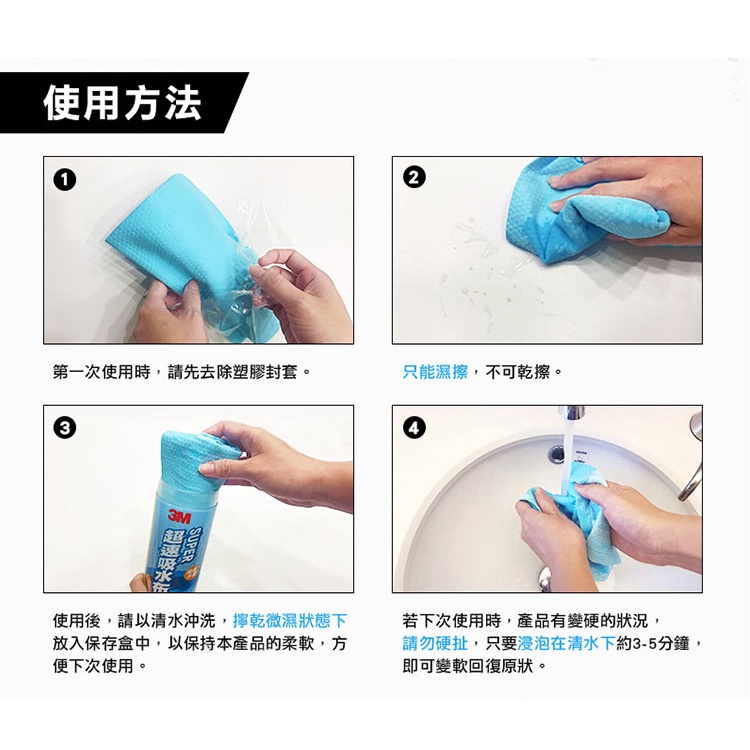 使用方法

1

第一次使用時，請先去除塑膠封套。

2

只能濕擦，不可乾擦。

3

3M
SUPER
超速吸水布

使用後，請以清水沖洗，擰乾微濕狀態下放入保存盒中，以保持本產品的柔軟，方便下次使用。

4

若下次使用時，產品有變硬的狀況，請勿硬扯，只要浸泡在清水下約3-5分鐘，即可變軟回復原狀。