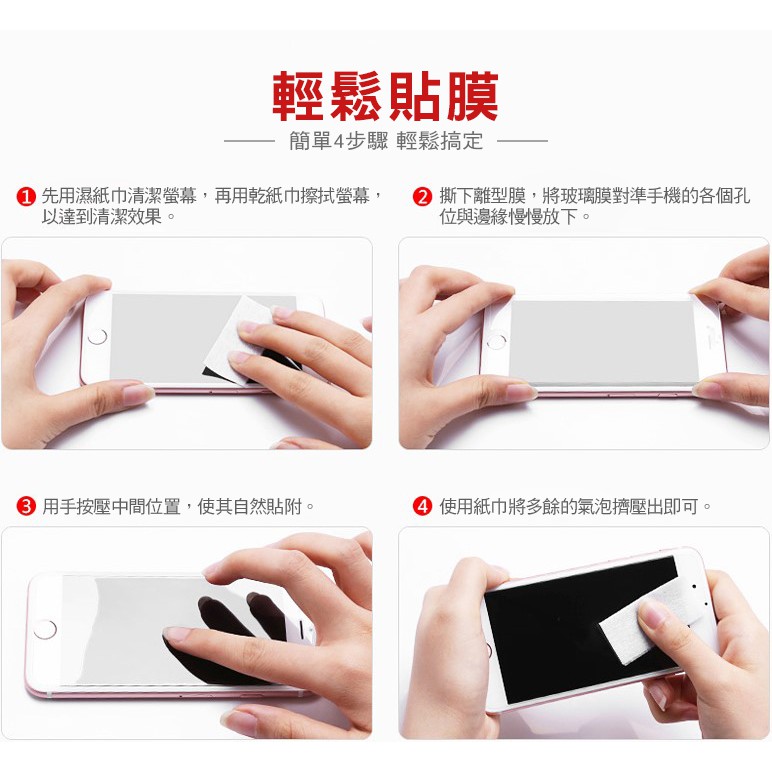 輕鬆貼膜

簡單4步驟 輕鬆搞定

1 先用濕紙巾清潔螢幕，再用乾紙巾擦拭螢幕，以達到清潔效果。

2 撕下離型膜，將玻璃膜對準手機的各個孔位與邊緣慢慢放下。

3 用手按壓中間位置，使其自然貼附。

4 使用紙巾將多餘的氣泡擠壓出即可。