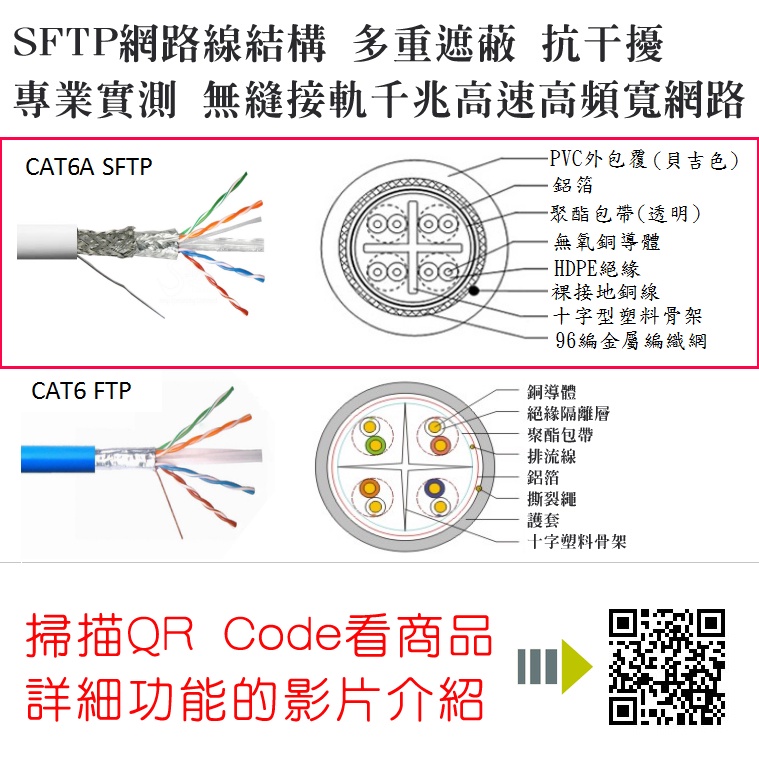 SFTP網路線結構 多重遮蔽 抗干擾
專業實測 無縫接軌千兆高速高頻寬網路

CAT6A SFTP

PVC外包覆(貝吉色)
鋁箔
聚酯包帶(透明)
無氧銅導體
HDPE絕緣
裸接地銅線
十字型塑料骨架
96編金屬編織網

CAT6 FTP

銅導體
絕緣隔離層
聚酯包帶
排流線
鋁箔
撕裂繩
護套
十字塑料骨架

掃描QR Code看商品
詳細功能的影片介紹